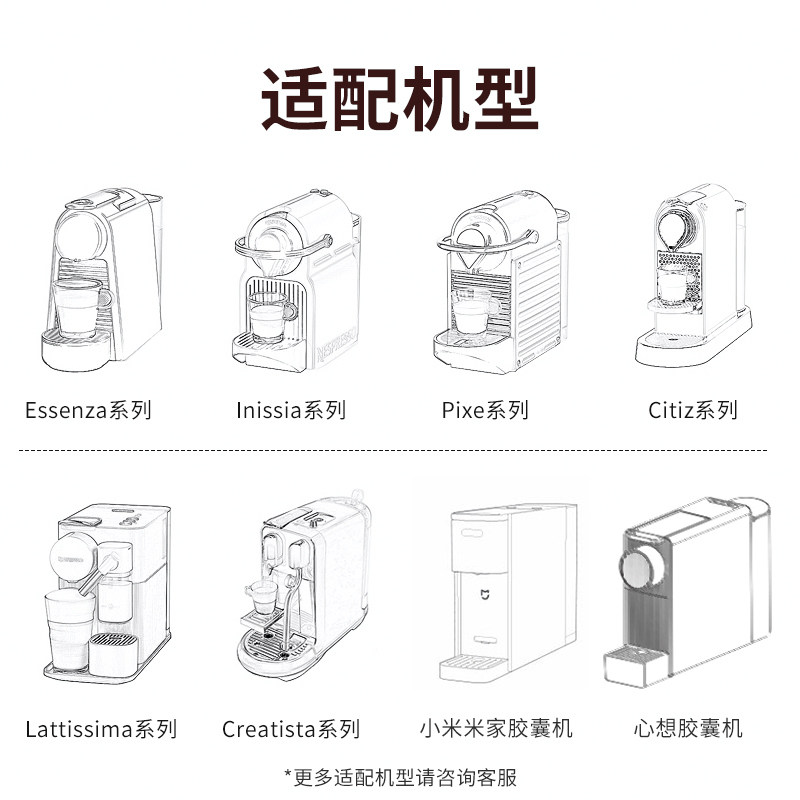 适配机型

Essenza系列

Inissia系列

Pixe系列

Citiz系列

Lattissima系列

Creatista系列

小米米家胶囊机

心想胶囊机

*更多适配机型请咨询客服