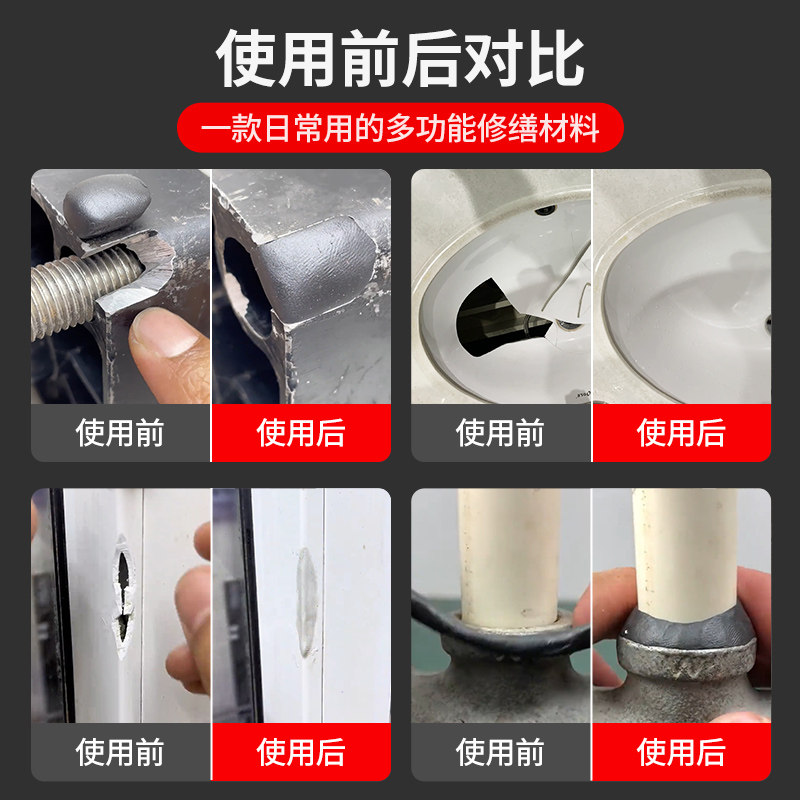 使用前后对比

一款日常用的多功能修缮材料

使用前

使用后

使用前

使用后

使用前

使用后

使用前

使用后