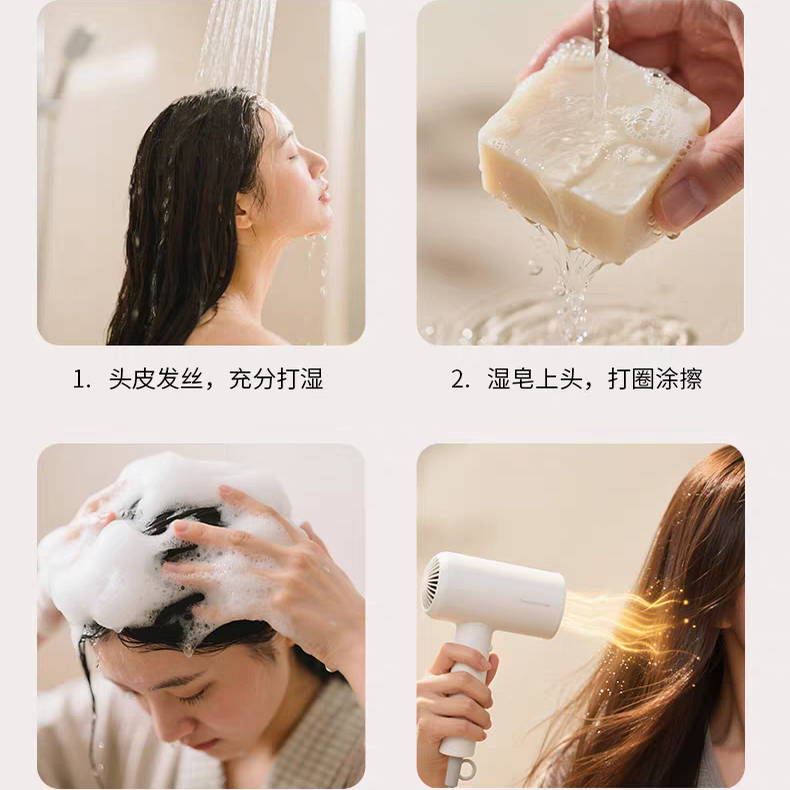 1. 头皮发丝，充分打湿

2. 湿皂上头，打圈涂擦