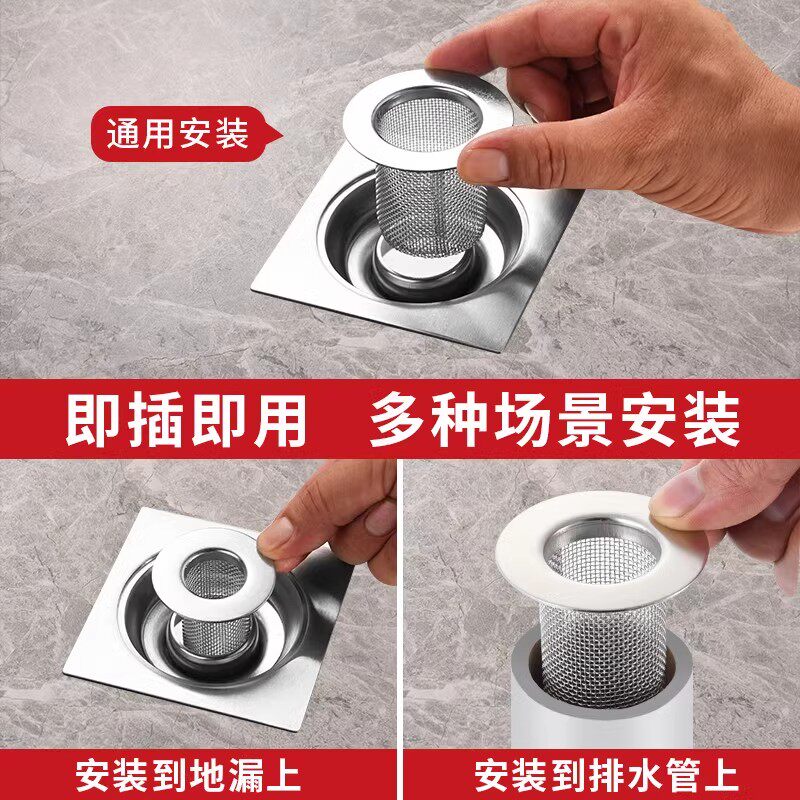 通用安装

即插即用 多种场景安装

安装到地漏上

安装到排水管上