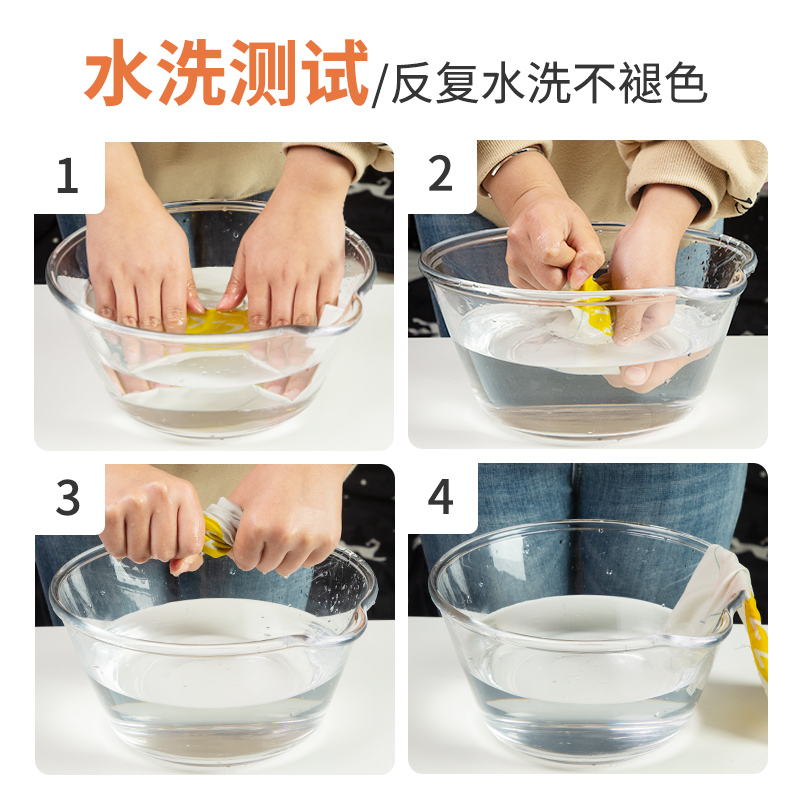 水洗测试/反复水洗不褪色

1

2

3

4