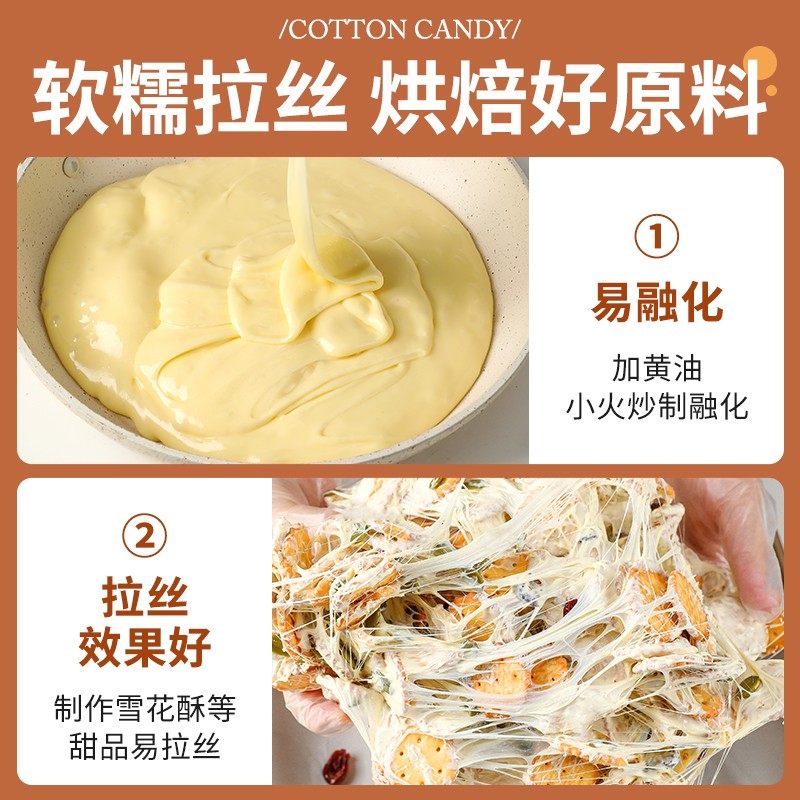 /COTTON CANDY/

软糯拉丝 烘焙好原料

①

易融化

加黄油
小火炒制融化

②

拉丝
效果好

制作雪花酥等
甜品易拉丝