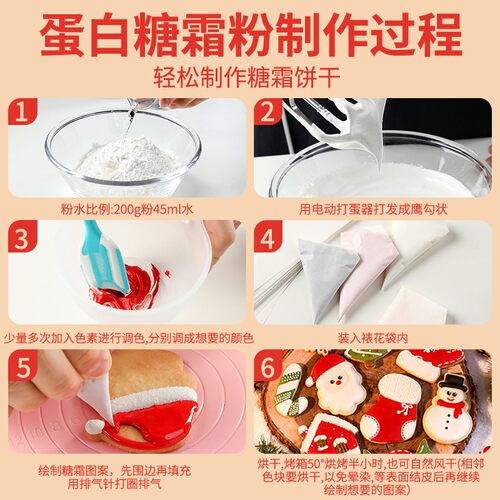 蛋白糖霜粉制作过程
轻松制作糖霜饼干

1
粉水比例:200g粉45ml水

2
用电动打蛋器打发成鹰勾状

3
少量多次加入色素进行调色,分别调成想要的颜色

4
装入裱花袋内

5
绘制糖霜图案，先围边再填充
用排气针打圈排气

6
烘干,烤箱50°烘烤半小时,也可自然风干(相邻色块要烘干,以免晕染,等表面结皮后再继续绘制想要的图案)