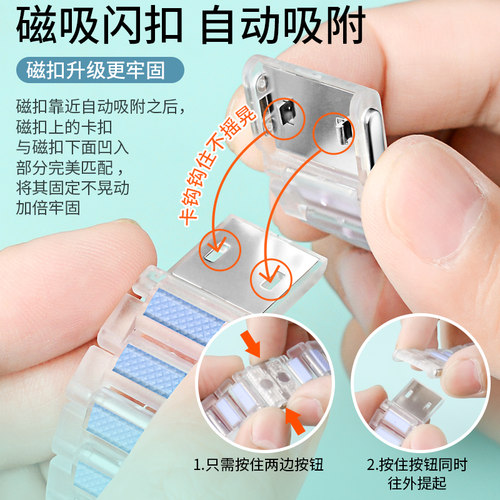 磁吸闪扣 自动吸附

磁扣升级更牢固

磁扣靠近自动吸附之后，磁扣上的卡扣与磁扣下面凹入部分完美匹配，将其固定不晃动加倍牢固

卡钩钩住不摇晃

1.只需按住两边按钮

2.按住按钮同时往外提起