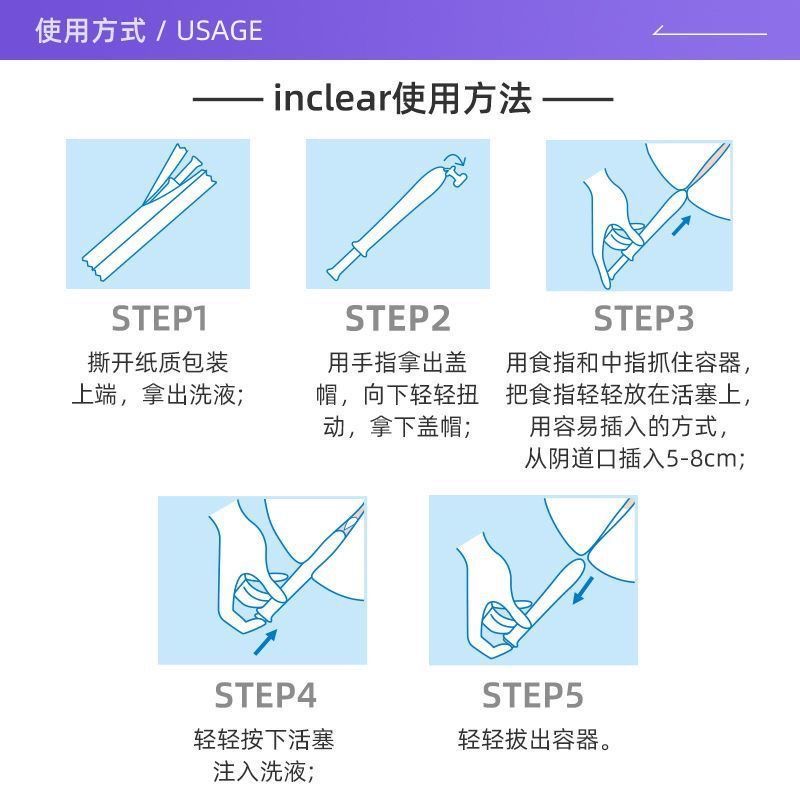 使用方式 / USAGE

—— inclear使用方法 ——

STEP1
撕开纸质包装上端，拿出洗液；

STEP2
用手指拿出盖帽，向下轻轻扭动，拿下盖帽；

STEP3
用食指和中指抓住容器，把食指轻轻放在活塞上，用容易插入的方式，从阴道口插入5-8cm；

STEP4
轻轻按下活塞注入洗液；

STEP5
轻轻拔出容器。