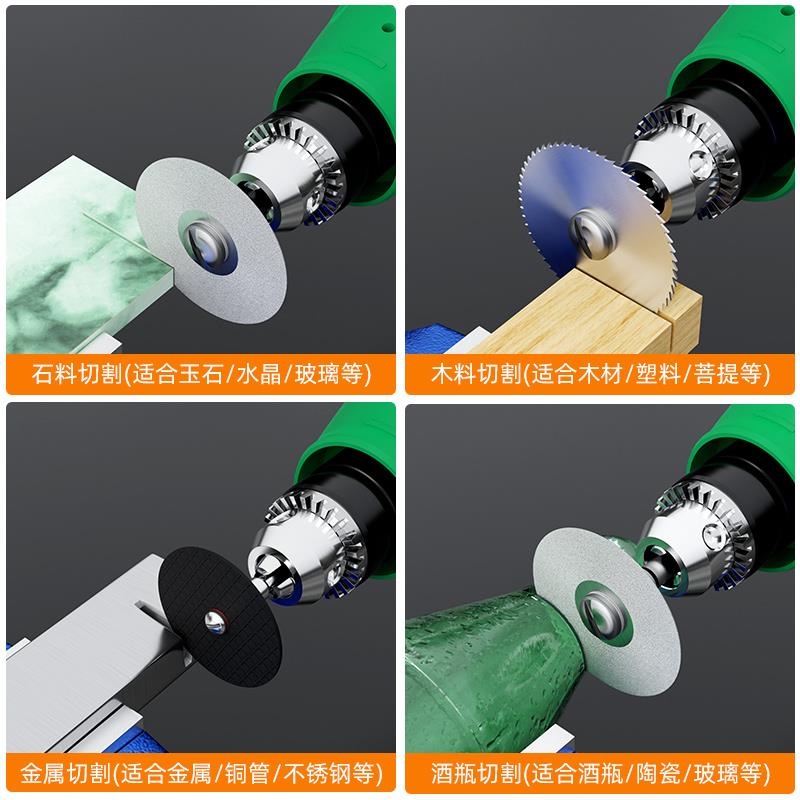 石料切割(适合玉石/水晶/玻璃等)

木料切割(适合木材/塑料/菩提等)

金属切割(适合金属/铜管/不锈钢等)

酒瓶切割(适合酒瓶/陶瓷/玻璃等)