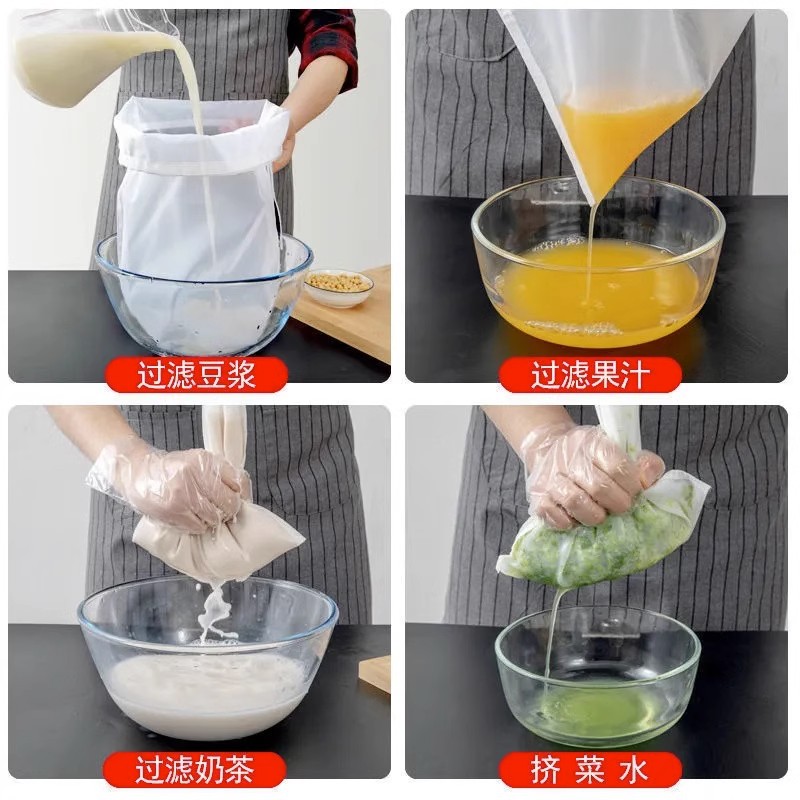 过滤豆浆

过滤果汁

过滤奶茶

挤 菜 水