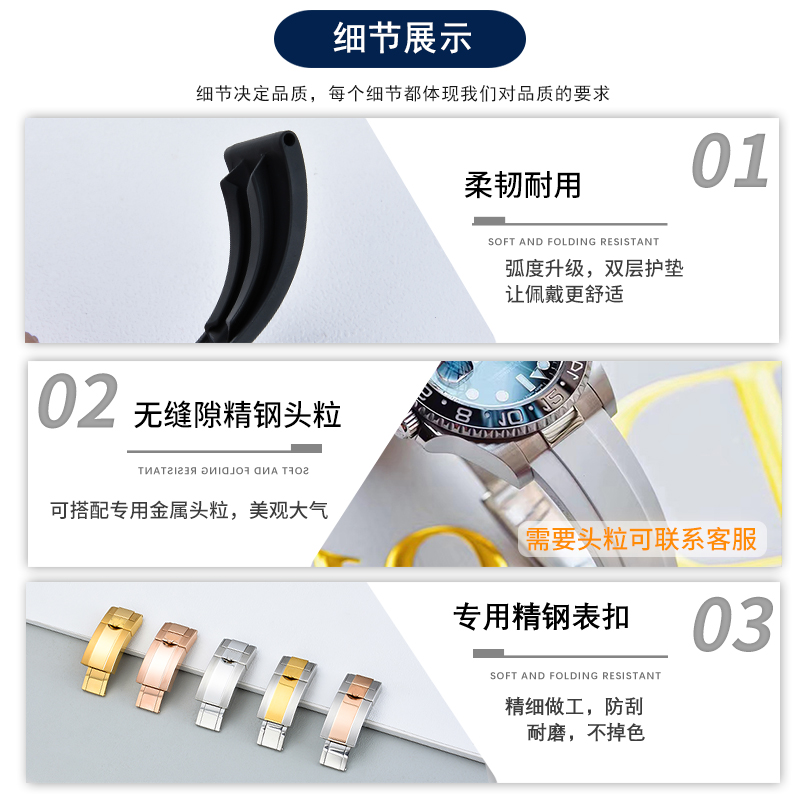 细节展示

细节决定品质，每个细节都体现我们对品质的要求

01

柔韧耐用

SOFT AND FOLDING RESISTANT

弧度升级，双层护垫
让佩戴更舒适

02

无缝隙精钢头粒

SOFT AND FOLDING RESISTANT

可搭配专用金属头粒，美观大气

需要头粒可联系客服

03

专用精钢表扣

SOFT AND FOLDING RESISTANT

精细做工，防刮
耐磨，不掉色