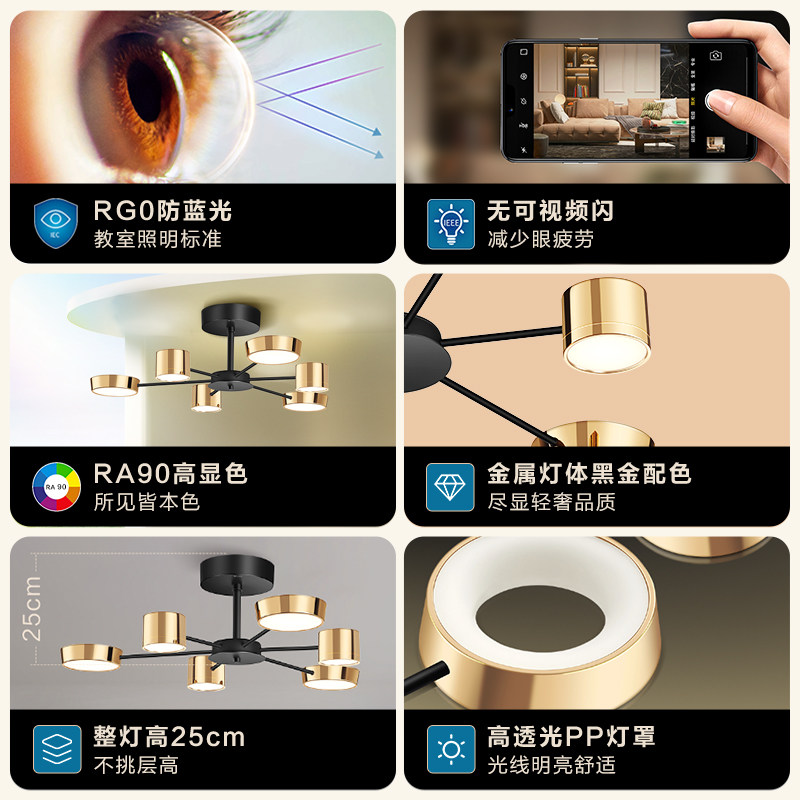 IEC
RG0防蓝光
教室照明标准

IEEE
无可视频闪
减少眼疲劳

RA 90
RA90高显色
所见皆本色

金属灯体黑金配色
尽显轻奢品质

25cm

整灯高25cm
不挑层高

高透光PP灯罩
光线明亮舒适