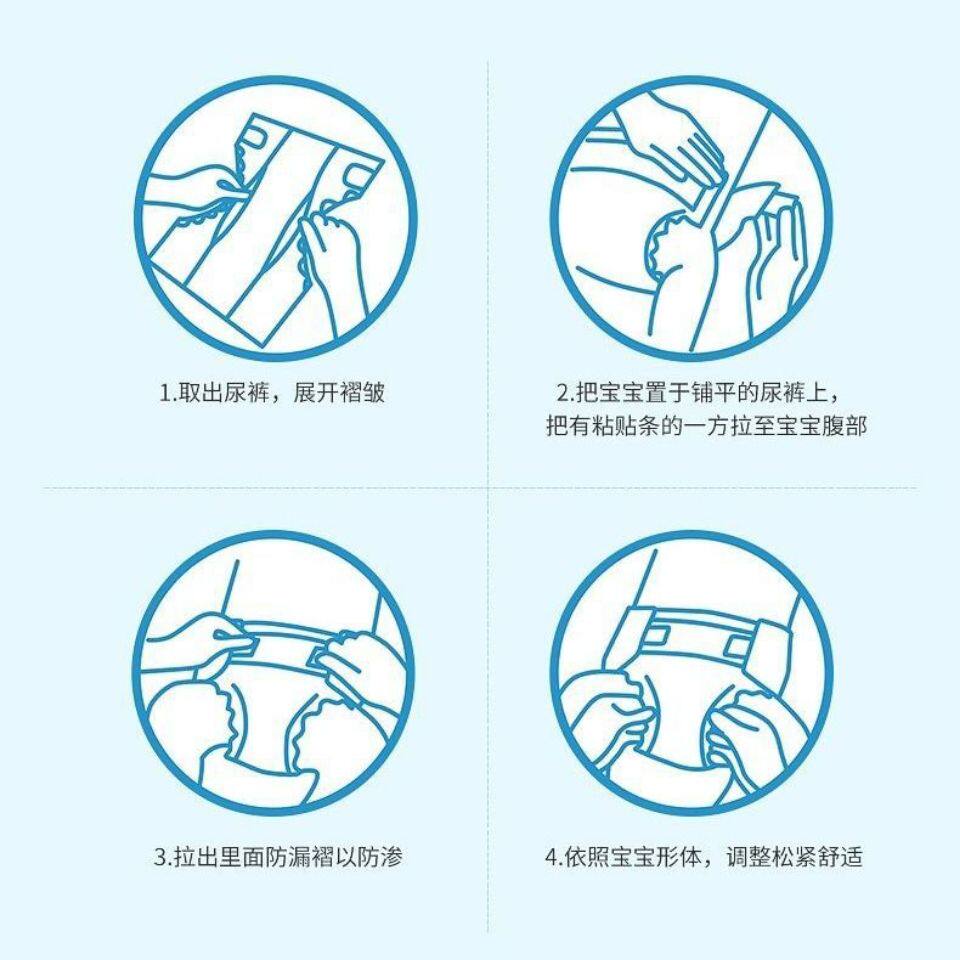 1.取出尿裤，展开褶皱

2.把宝宝置于铺平的尿裤上，把有粘贴条的一方拉至宝宝腹部

3.拉出里面防漏褶以防渗

4.依照宝宝形体，调整松紧舒适