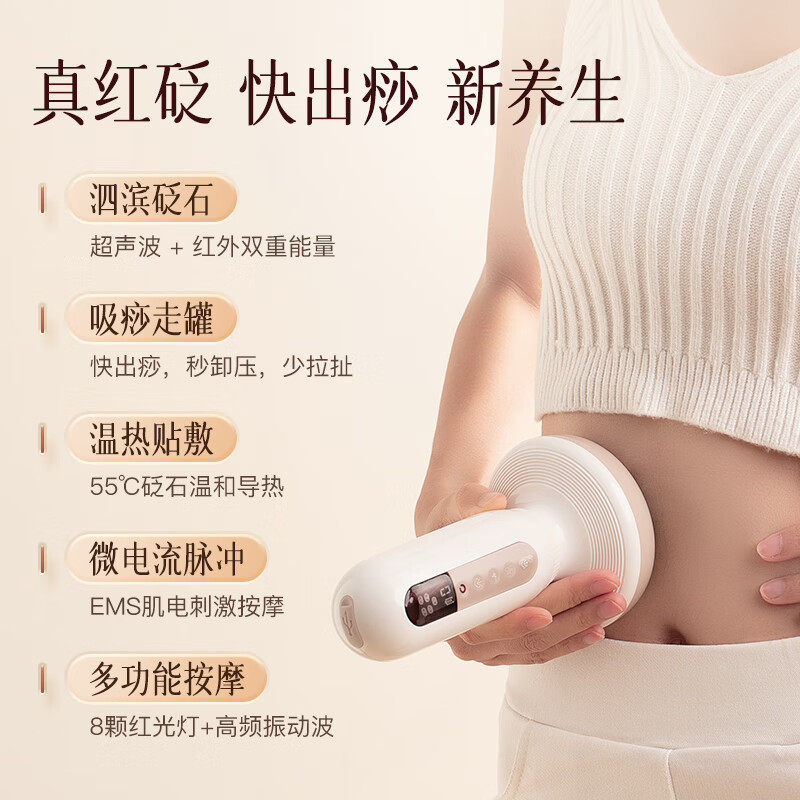 真红砭 快出痧 新养生

泗滨砭石
超声波 + 红外双重能量

吸痧走罐
快出痧，秒卸压，少拉扯

温热贴敷
55℃砭石温和导热

微电流脉冲
EMS肌电刺激按摩

多功能按摩
8颗红光灯+高频振动波