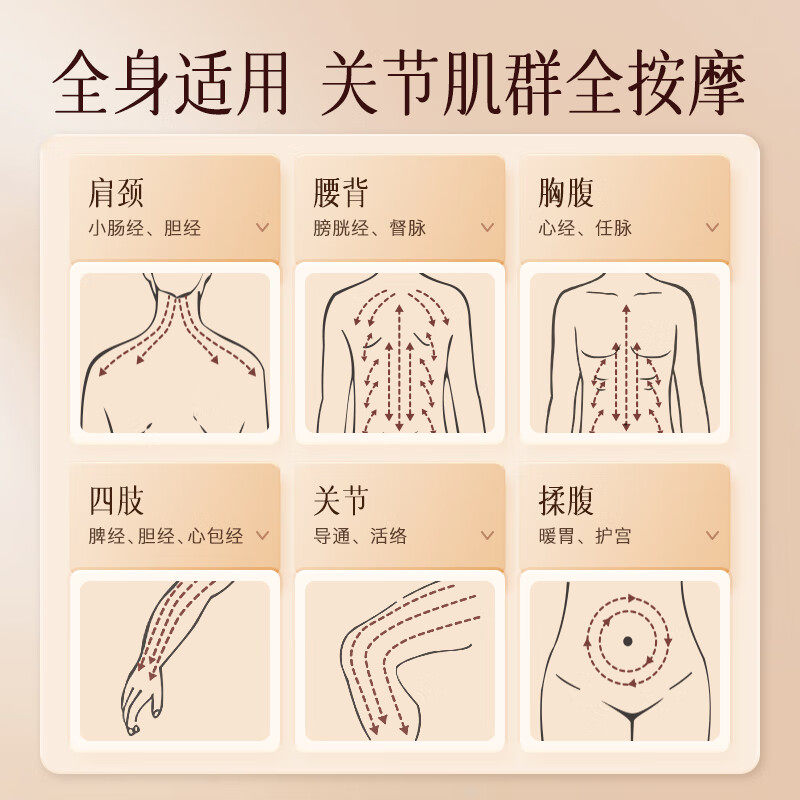 全身适用 关节肌群全按摩

肩颈
小肠经、胆经

腰背
膀胱经、督脉

胸腹
心经、任脉

四肢
脾经、胆经、心包经

关节
导通、活络

揉腹
暖胃、护宫