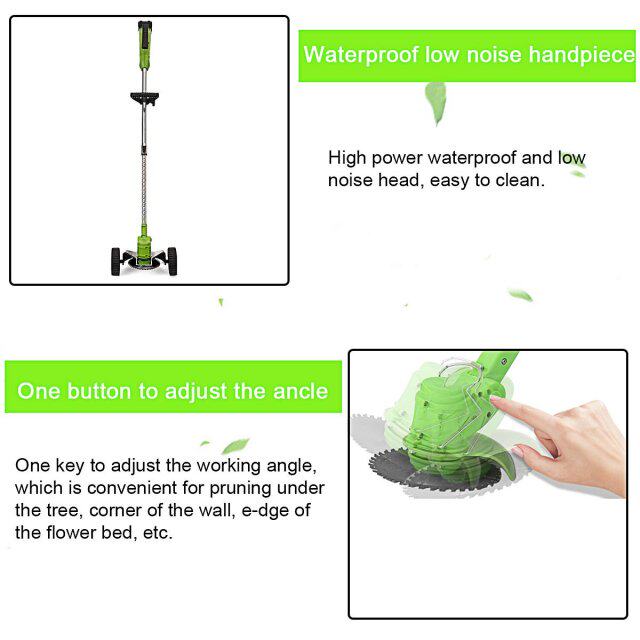 Waterproof low noise handpiece

High power waterproof and low noise head, easy to clean.

One button to adjust the ancle

One key to adjust the working angle, which is convenient for pruning under the tree, corner of the wall, e-dge of the flower bed, etc.