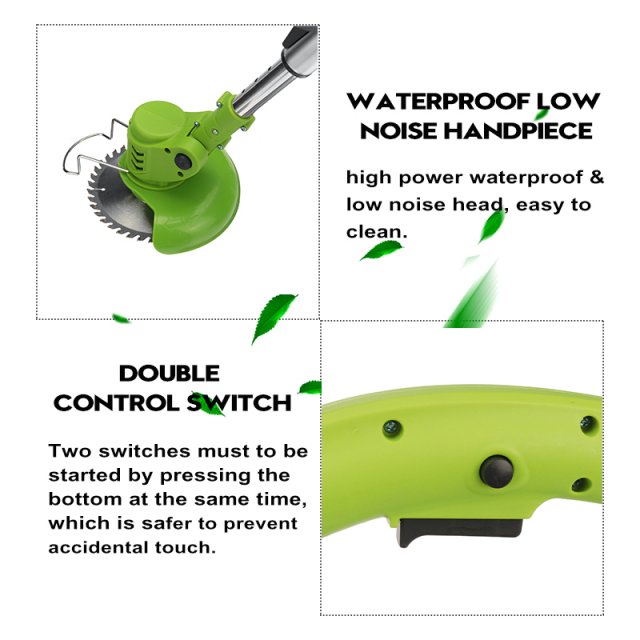 WATERPROOF LOW NOISE HANDPIECE

high power waterproof & low noise head, easy to clean.

DOUBLE CONTROL SWITCH

Two switches must to be started by pressing the bottom at the same time, which is safer to prevent accidental touch.