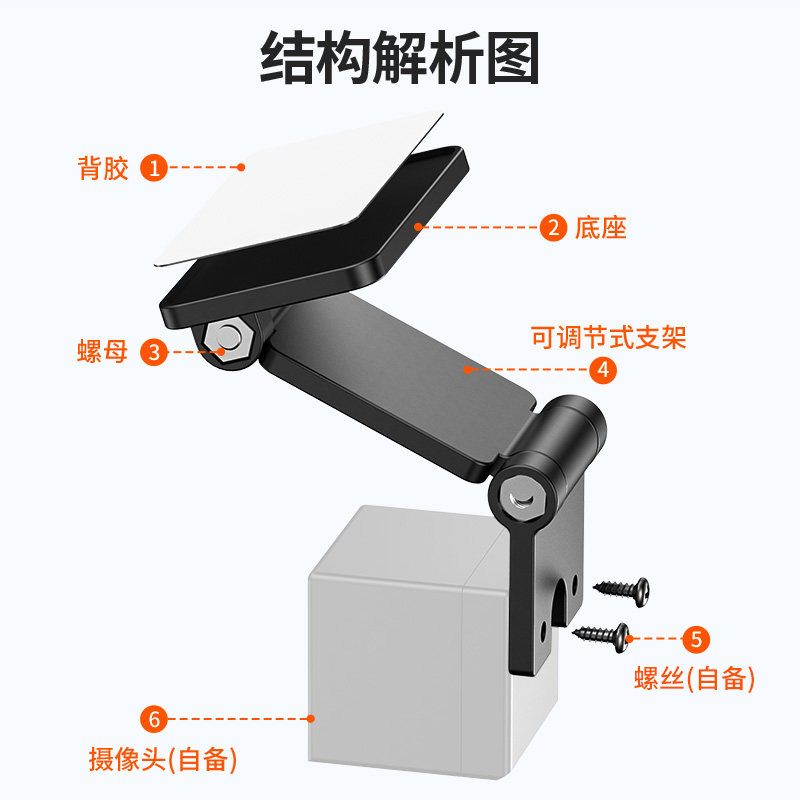 结构解析图

背胶 1

2 底座

螺母 3

可调节式支架
4

5
螺丝(自备)

6
摄像头(自备)