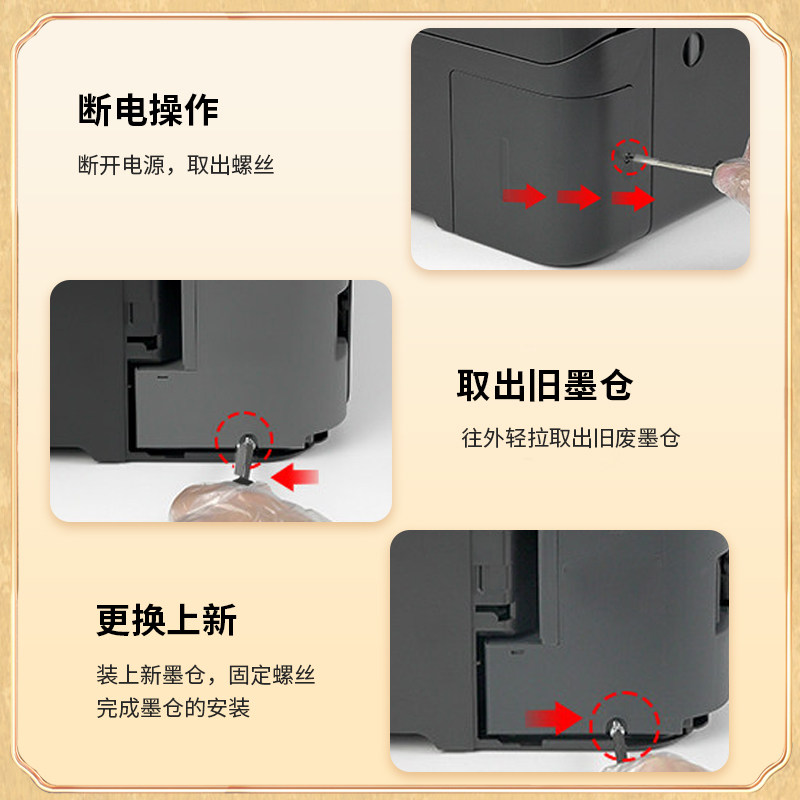 断电操作

断开电源，取出螺丝

取出旧墨仓

往外轻拉取出旧废墨仓

更换上新

装上新墨仓，固定螺丝
完成墨仓的安装