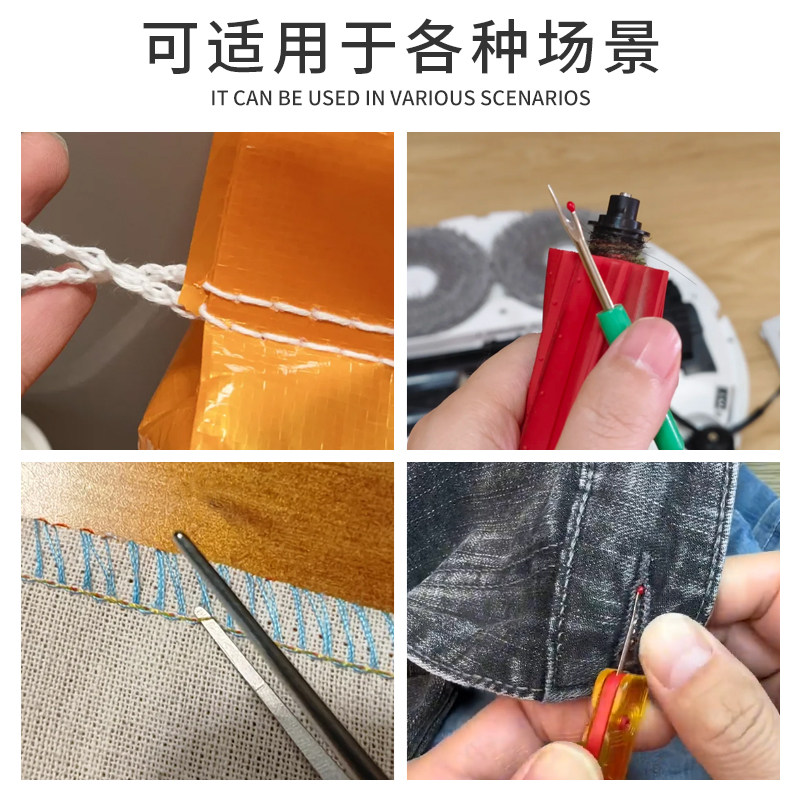 可适用于各种场景
IT CAN BE USED IN VARIOUS SCENARIOS