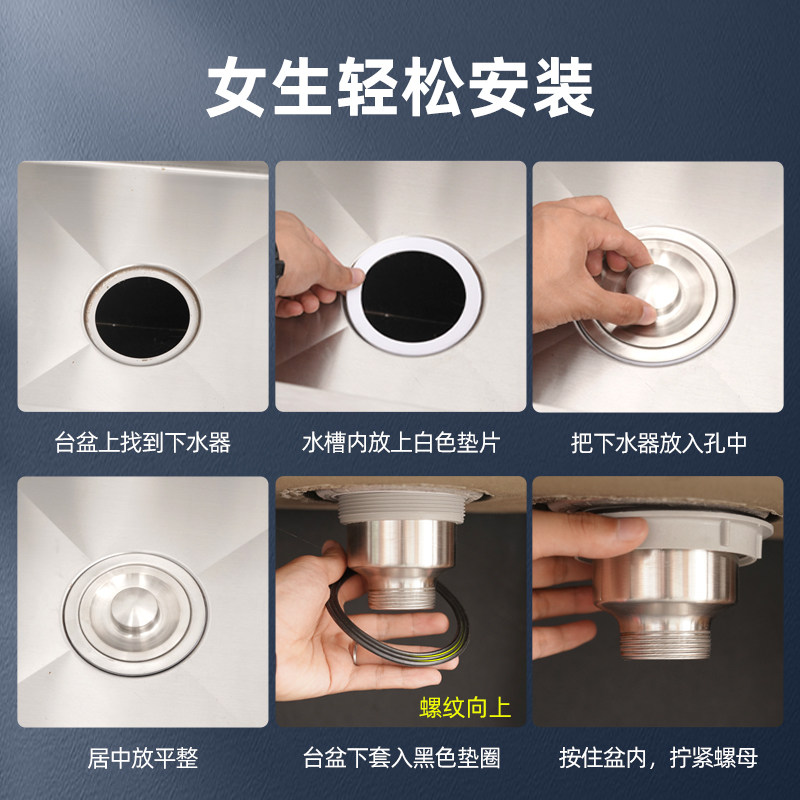 女生轻松安装

台盆上找到下水器

水槽内放上白色垫片

把下水器放入孔中

居中放平整

螺纹向上

台盆下套入黑色垫圈

按住盆内，拧紧螺母