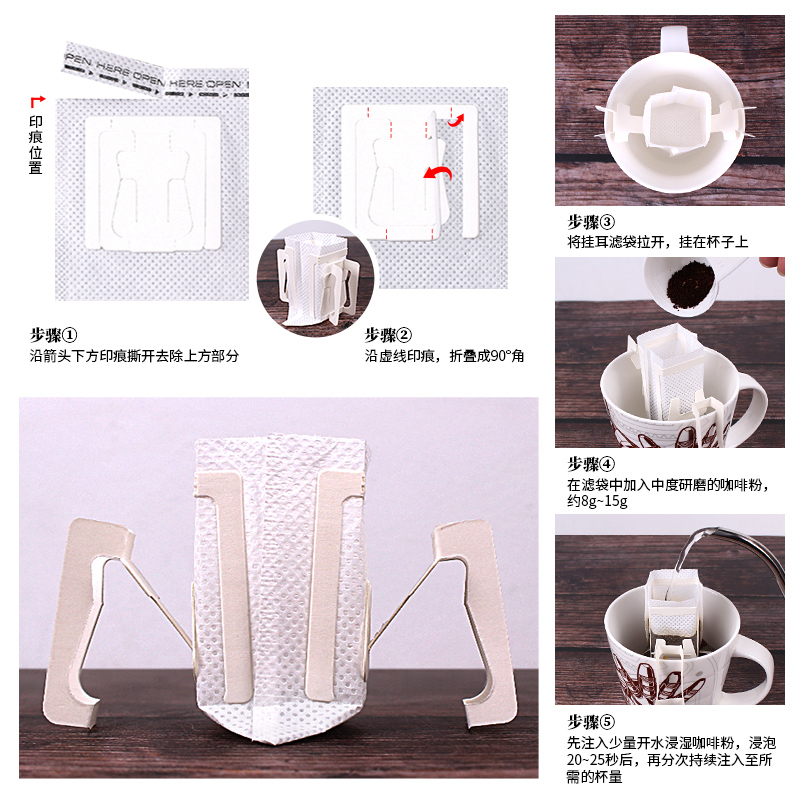 OPEN HERE OPEN HERE OPEN

印痕位置

步骤①
沿箭头下方印痕撕开去除上方部分

步骤②
沿虚线印痕，折叠成90°角

步骤③
将挂耳滤袋拉开，挂在杯子上

步骤④
在滤袋中加入中度研磨的咖啡粉，约8g~15g

步骤⑤
先注入少量开水浸湿咖啡粉，浸泡20~25秒后，再分次持续注入至所需的杯量