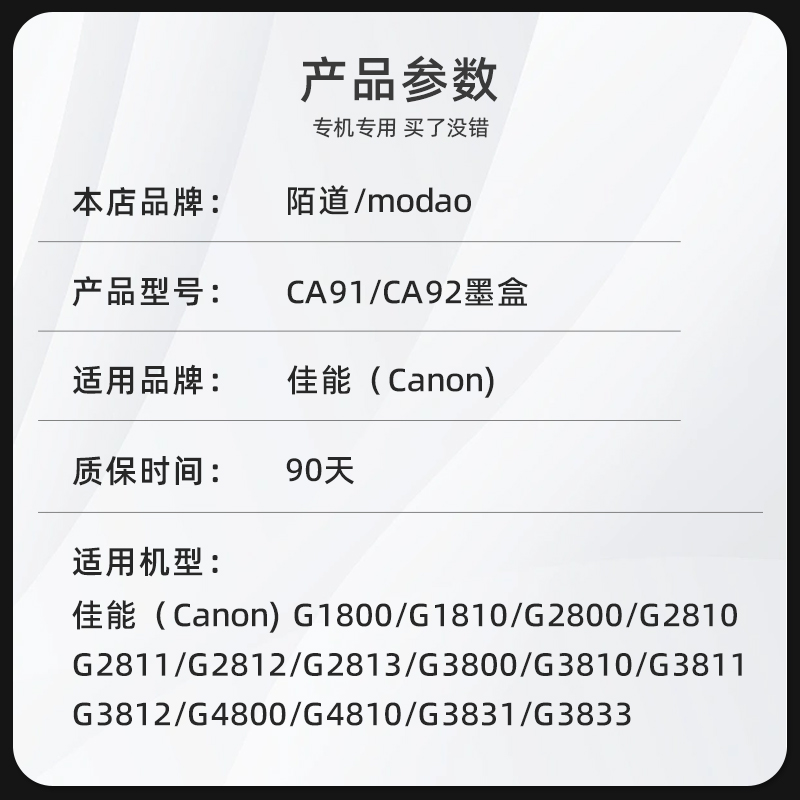 产品参数

专机专用 买了没错

本店品牌： 陌道/modao

产品型号： CA91/CA92墨盒

适用品牌： 佳能（Canon)

质保时间： 90天

适用机型：

佳能（Canon) G1800/G1810/G2800/G2810 G2811/G2812/G2813/G3800/G3810/G3811 G3812/G4800/G4810/G3831/G3833