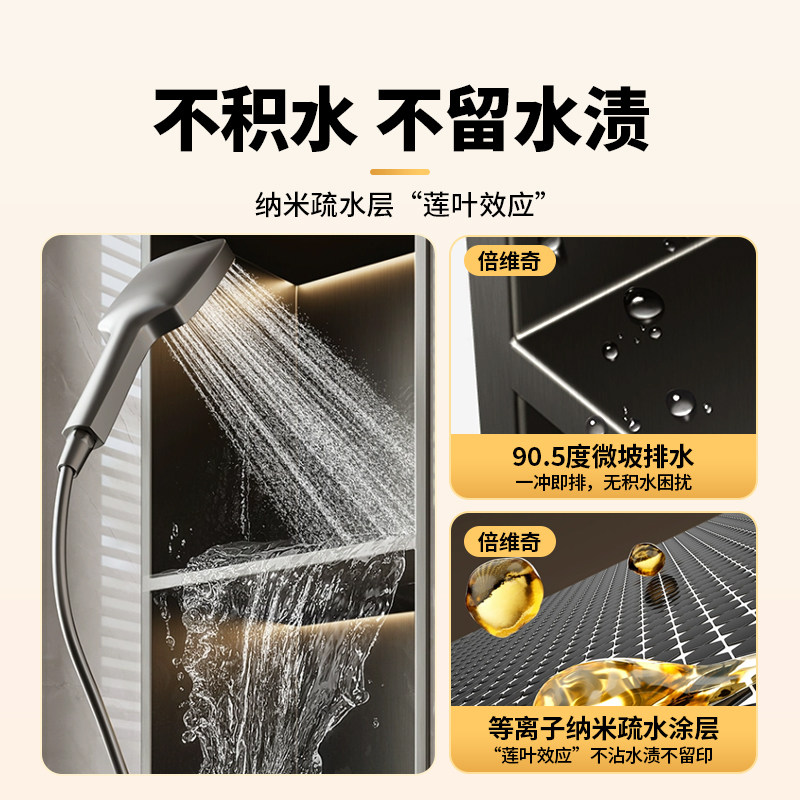 不积水 不留水渍

纳米疏水层“莲叶效应”

倍维奇

90.5度微坡排水
一冲即排，无积水困扰

倍维奇

等离子纳米疏水涂层
“莲叶效应”不沾水渍不留印