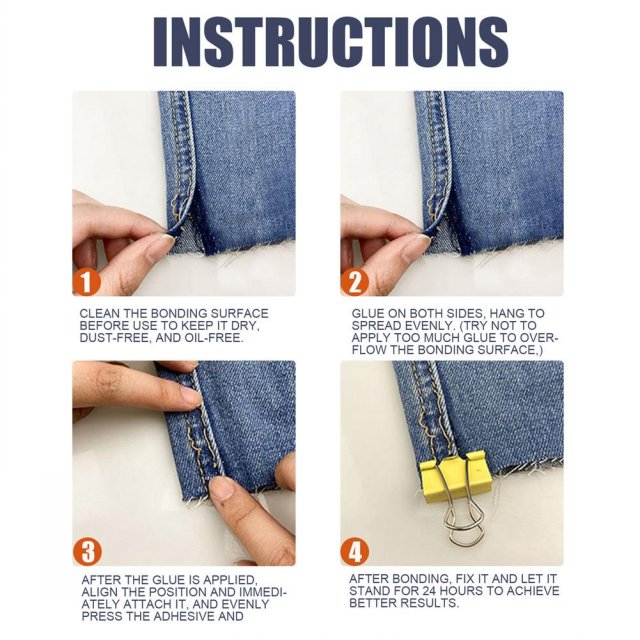 INSTRUCTIONS

1

CLEAN THE BONDING SURFACE BEFORE USE TO KEEP IT DRY, DUST-FREE, AND OIL-FREE.

2

GLUE ON BOTH SIDES, HANG TO SPREAD EVENLY. (TRY NOT TO APPLY TOO MUCH GLUE TO OVERFLOW THE BONDING SURFACE,)

3

AFTER THE GLUE IS APPLIED, ALIGN THE POSITION AND IMMEDIATELY ATTACH IT, AND EVENLY PRESS THE ADHESIVE AND

4

AFTER BONDING, FIX IT AND LET IT STAND FOR 24 HOURS TO ACHIEVE BETTER RESULTS.