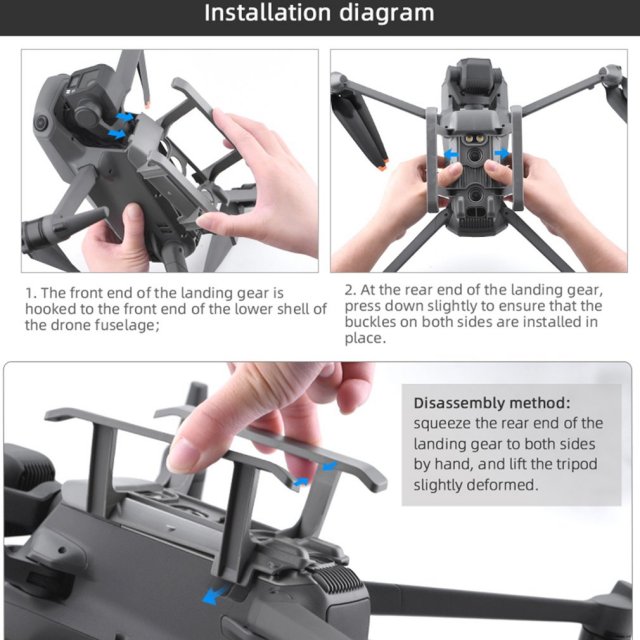 Installation diagram

1. The front end of the landing gear is hooked to the front end of the lower shell of the drone fuselage;

2. At the rear end of the landing gear, press down slightly to ensure that the buckles on both sides are installed in place.

Disassembly method:
squeeze the rear end of the landing gear to both sides by hand, and lift the tripod slightly deformed.