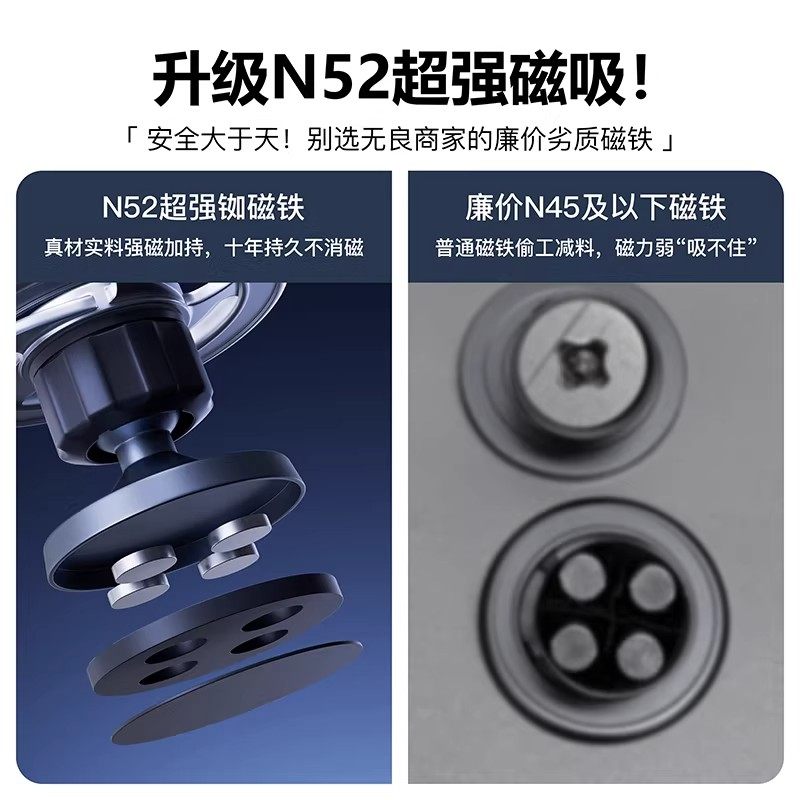 升级N52超强磁吸！

「 安全大于天！别选无良商家的廉价劣质磁铁 」

N52超强铷磁铁

真材实料强磁加持，十年持久不消磁

廉价N45及以下磁铁

普通磁铁偷工减料，磁力弱“吸不住”