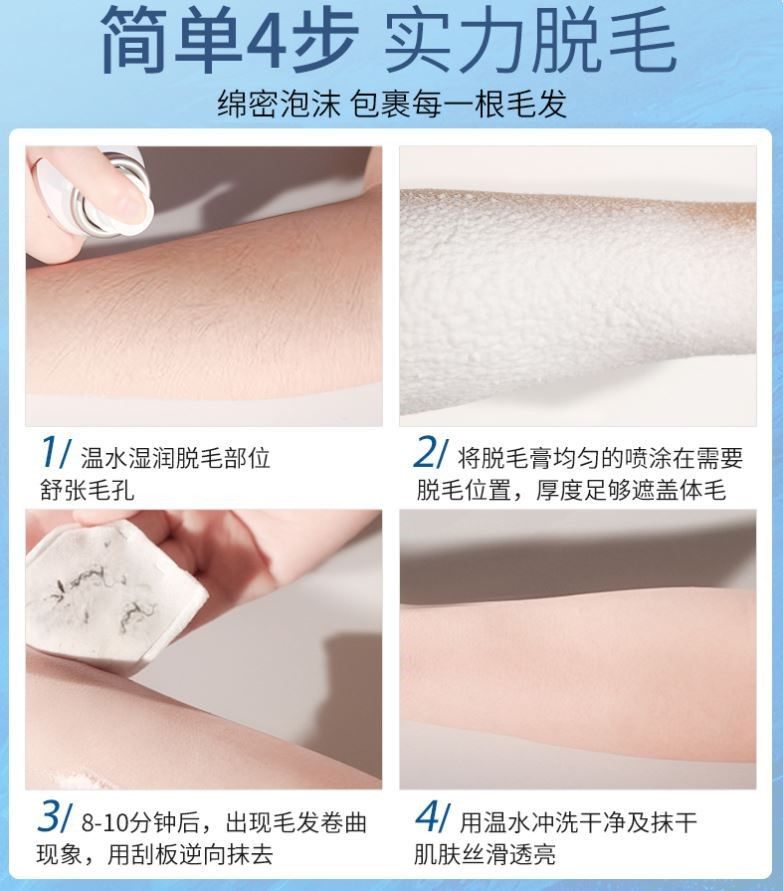 简单4步 实力脱毛

绵密泡沫 包裹每一根毛发

1/ 温水湿润脱毛部位 舒张毛孔

2/ 将脱毛膏均匀的喷涂在需要脱毛位置，厚度足够遮盖体毛

3/ 8-10分钟后，出现毛发卷曲现象，用刮板逆向抹去

4/ 用温水冲洗干净及抹干 肌肤丝滑透亮