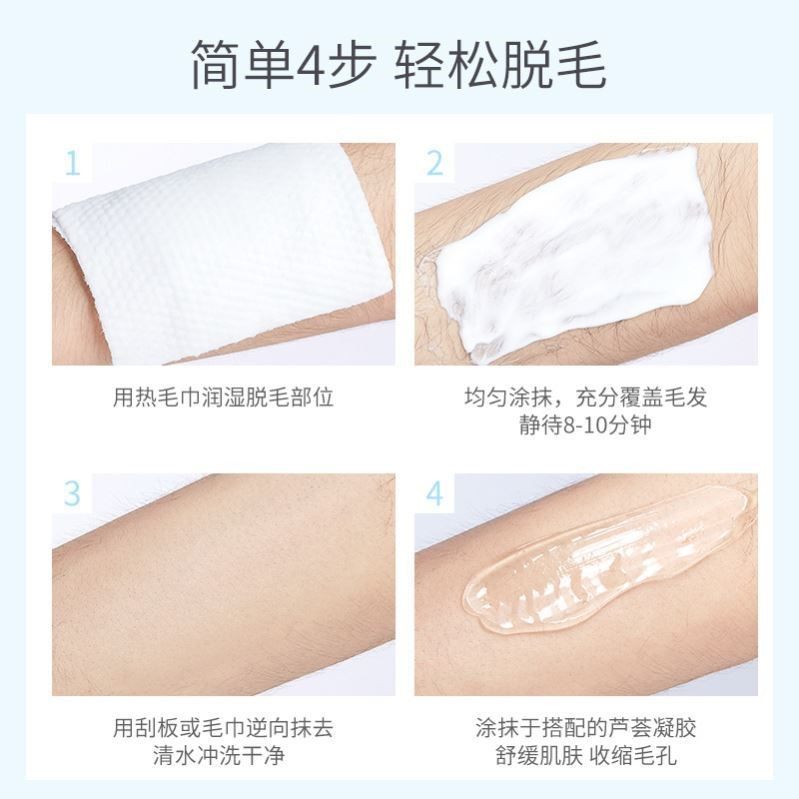 简单4步 轻松脱毛

1

用热毛巾润湿脱毛部位

2

均匀涂抹，充分覆盖毛发
静待8-10分钟

3

用刮板或毛巾逆向抹去
清水冲洗干净

4

涂抹于搭配的芦荟凝胶
舒缓肌肤 收缩毛孔