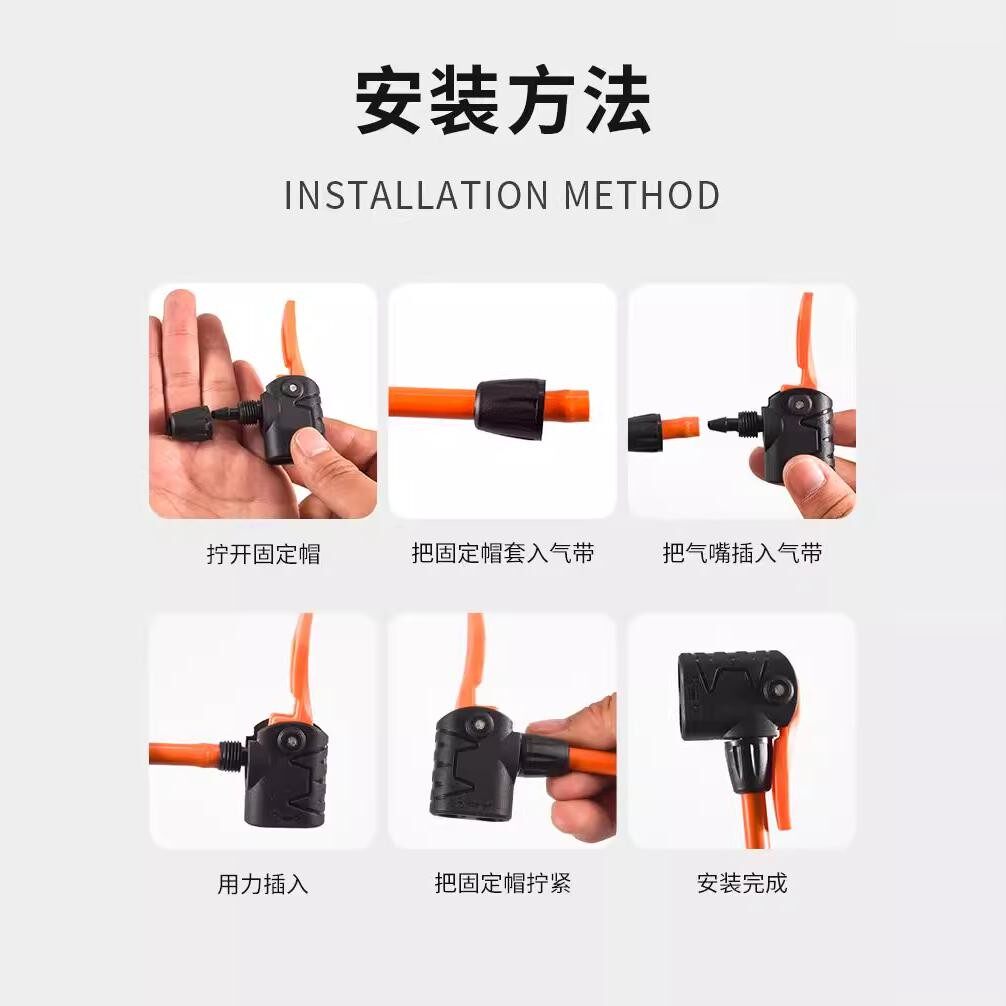 安装方法

INSTALLATION METHOD

拧开固定帽

把固定帽套入气带

把气嘴插入气带

用力插入

把固定帽拧紧

安装完成