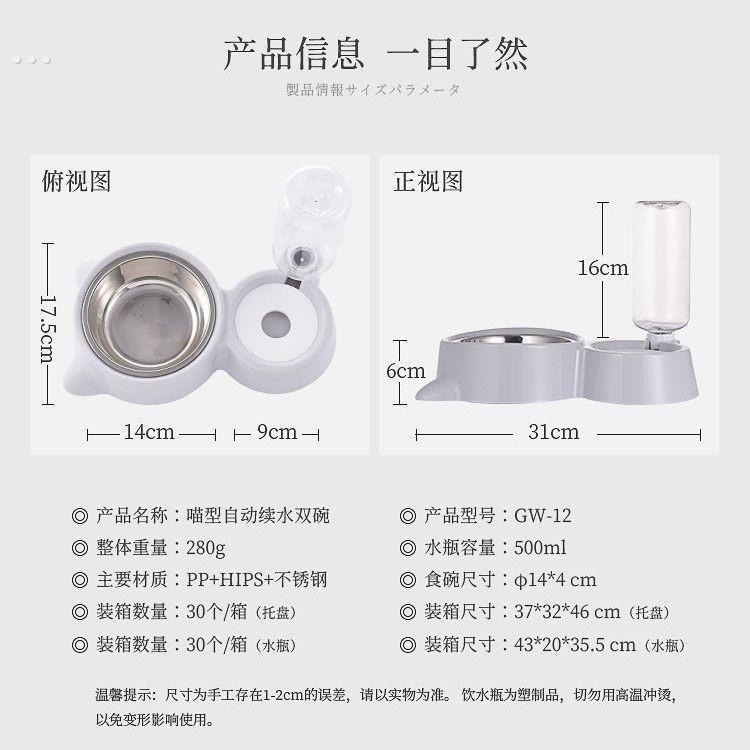 产品信息 一目了然

製品情報サイズパラメータ

俯视图

17.5cm

14cm

9cm

正视图

16cm

6cm

31cm

◎ 产品名称：喵型自动续水双碗
◎ 整体重量：280g
◎ 主要材质：PP+HIPS+不锈钢
◎ 装箱数量：30个/箱（托盘）
◎ 装箱数量：30个/箱（水瓶）

◎ 产品型号：GW-12
◎ 水瓶容量：500ml
◎ 食碗尺寸：φ14*4 cm
◎ 装箱尺寸：37*32*46 cm（托盘）
◎ 装箱尺寸：43*20*35.5 cm（水瓶）

温馨提示：尺寸为手工存在1-2cm的误差，请以实物为准。饮水瓶为塑制品，切勿用高温冲烫，以免变形影响使用。