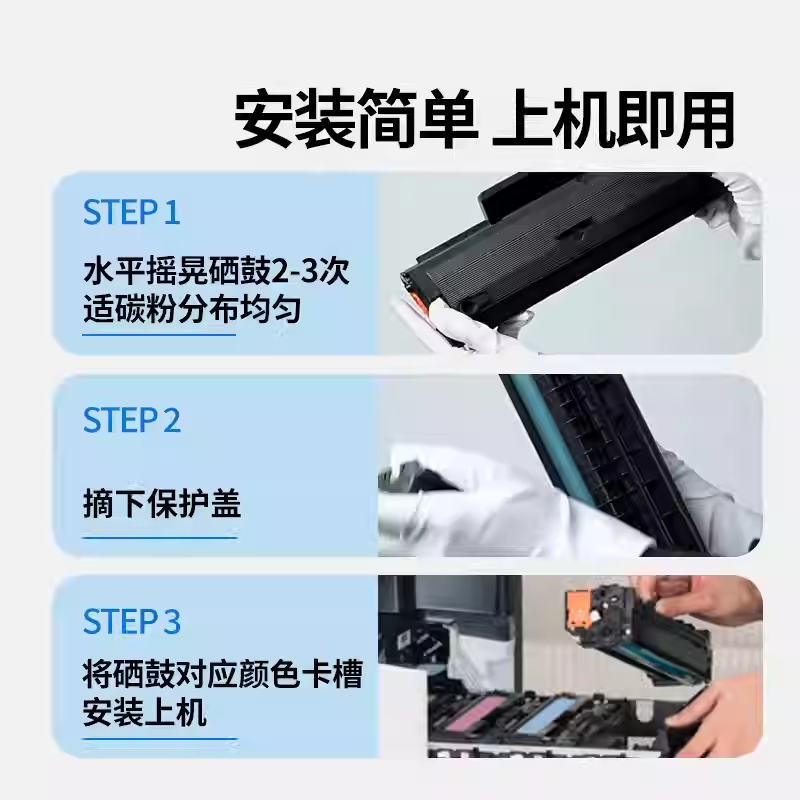 安装简单 上机即用

STEP 1
水平摇晃硒鼓2-3次
适碳粉分布均匀

STEP 2
摘下保护盖

STEP 3
将硒鼓对应颜色卡槽
安装上机