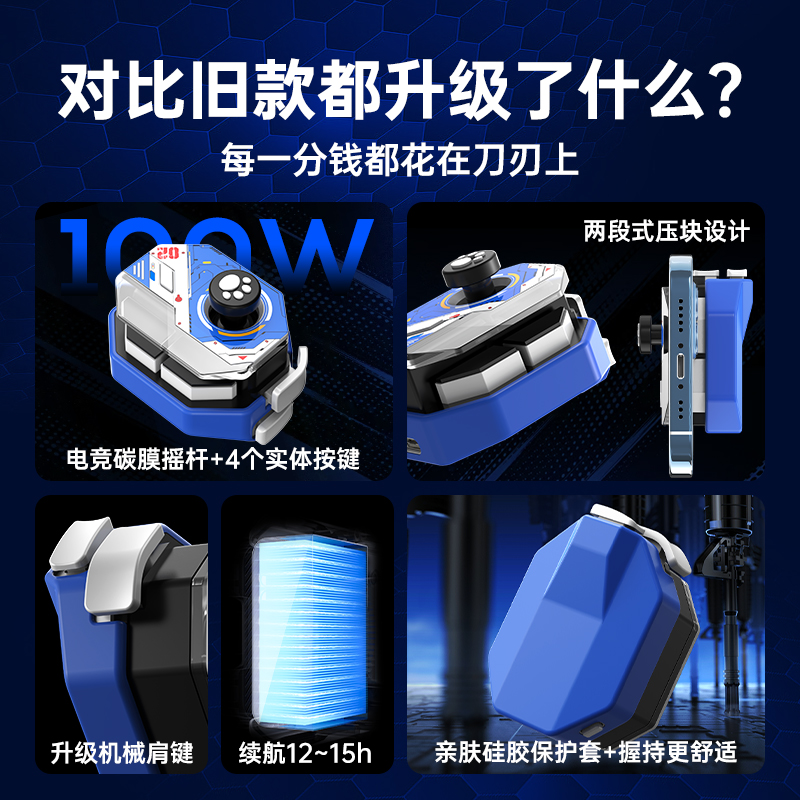 对比旧款都升级了什么？
每一分钱都花在刀刃上

100W

电竞碳膜摇杆+4个实体按键

两段式压块设计

升级机械肩键

续航12~15h

亲肤硅胶保护套+握持更舒适