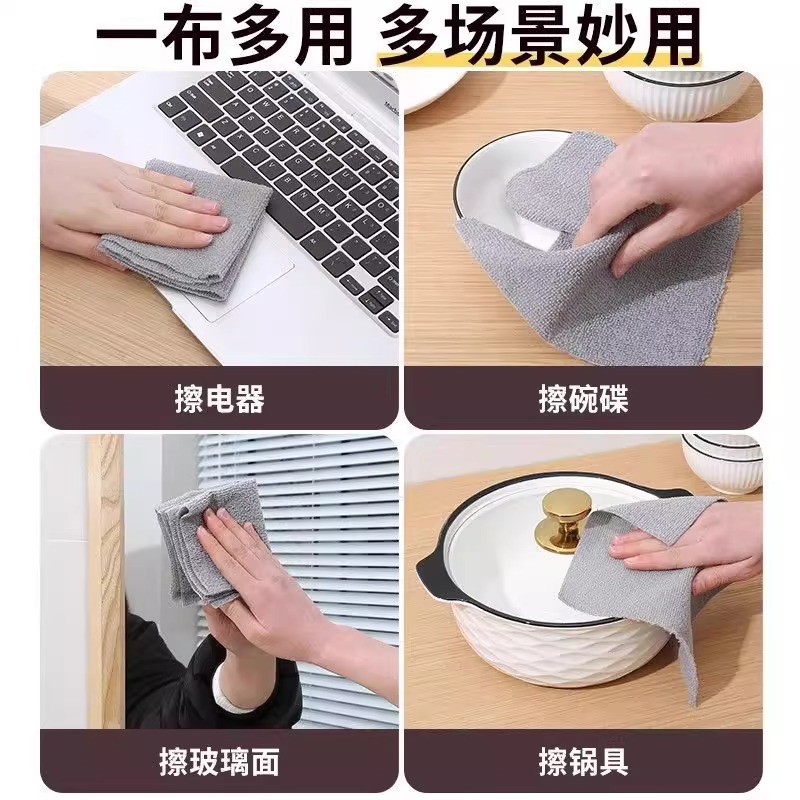 一布多用 多场景妙用

擦电器

擦碗碟

擦玻璃面

擦锅具