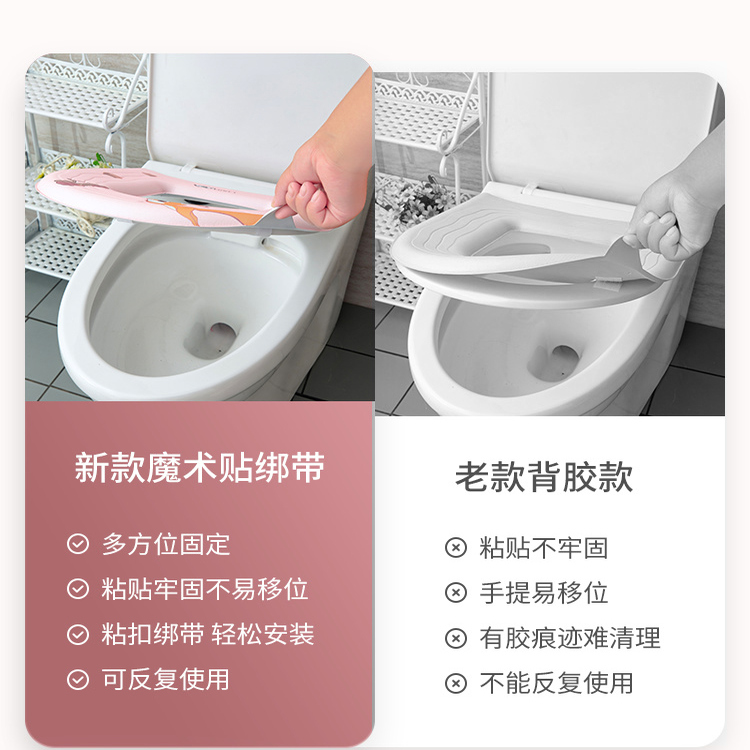 新款魔术贴绑带

多方位固定
粘贴牢固不易移位
粘扣绑带 轻松安装
可反复使用

老款背胶款

粘贴不牢固
手提易移位
有胶痕迹难清理
不能反复使用