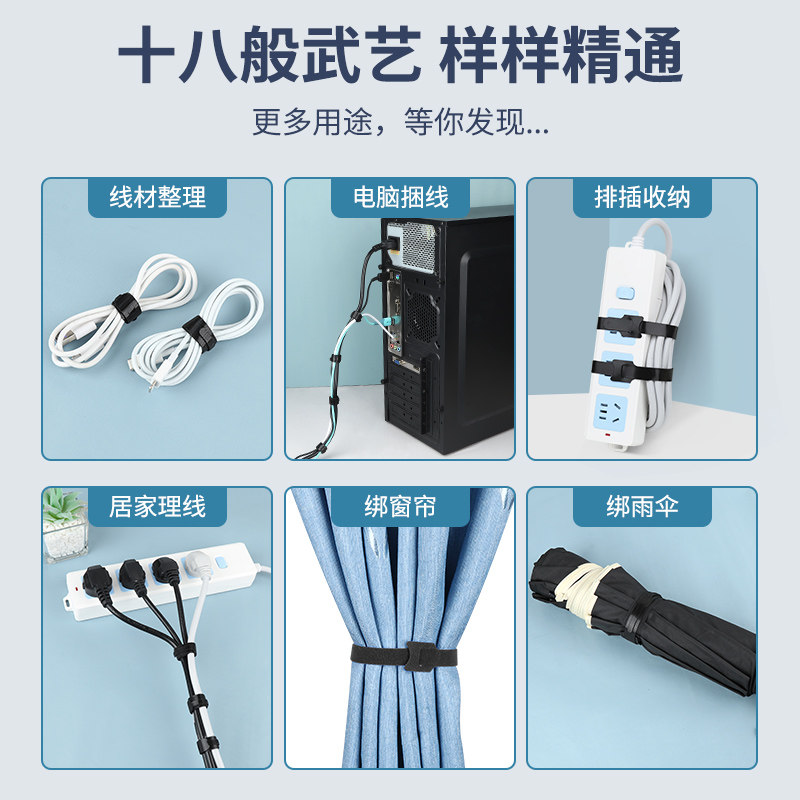 十八般武艺 样样精通

更多用途，等你发现...

线材整理

电脑捆线

排插收纳

居家理线

绑窗帘

绑雨伞