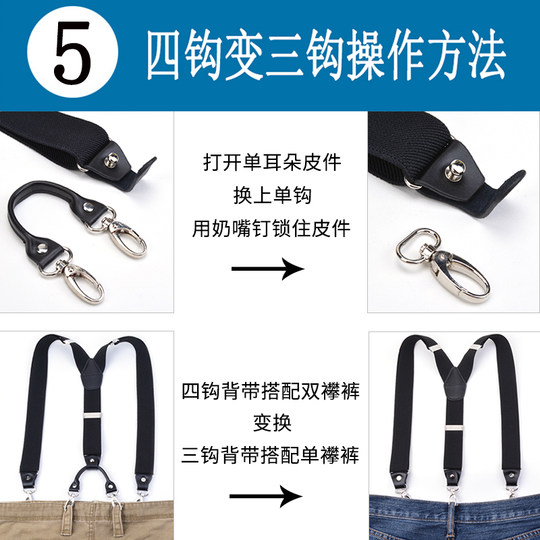 5 四钩变三钩操作方法

打开单耳朵皮件
换上单钩
用奶嘴钉锁住皮件

四钩背带搭配双襻裤
变换
三钩背带搭配单襻裤