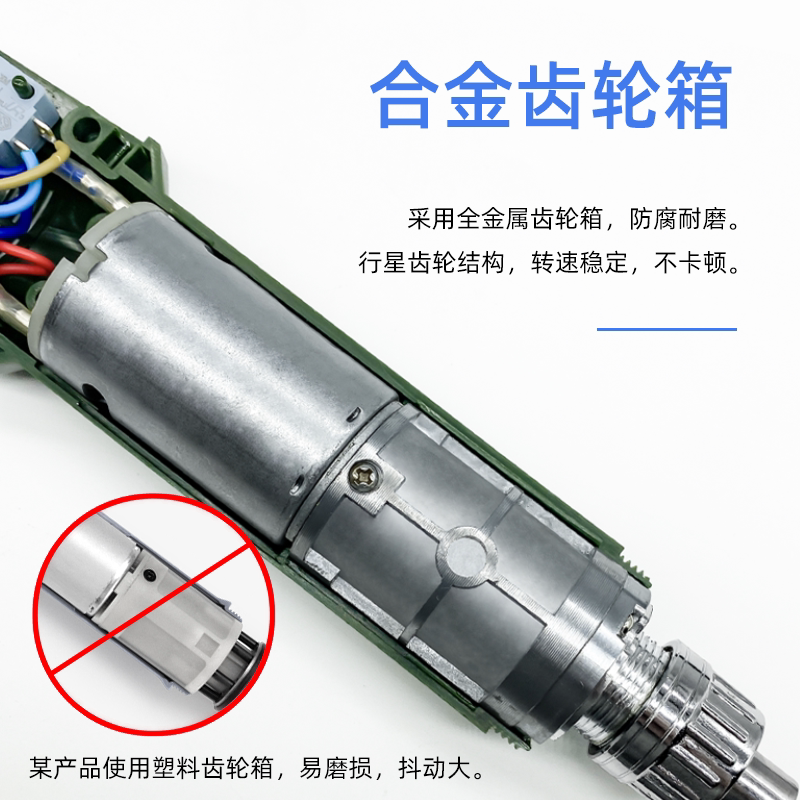 合金齿轮箱

采用全金属齿轮箱，防腐耐磨。
行星齿轮结构，转速稳定，不卡顿。

某产品使用塑料齿轮箱，易磨损，抖动大。