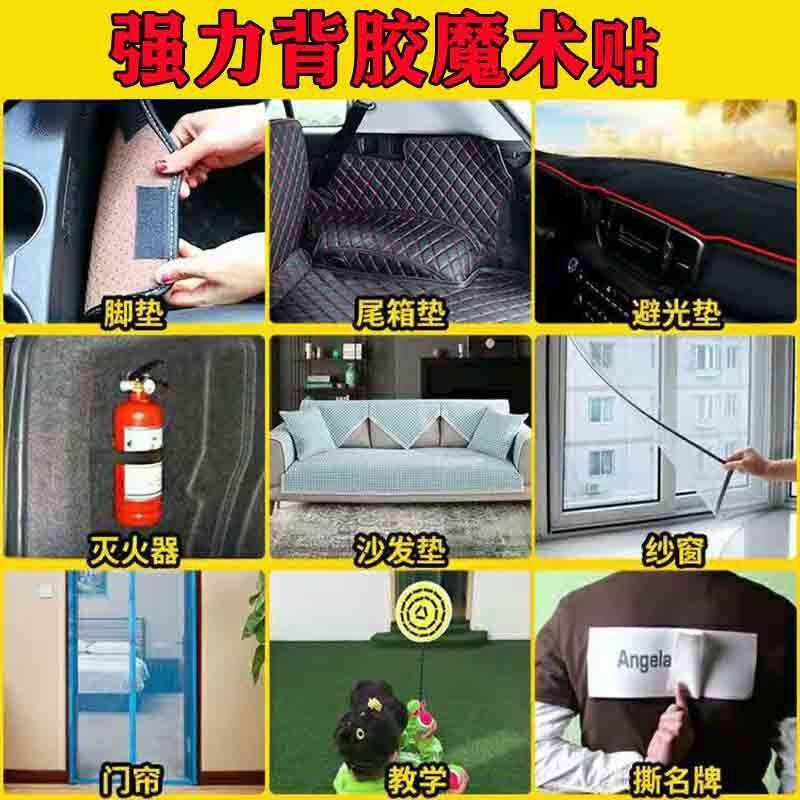 强力背胶魔术贴

脚垫

尾箱垫

避光垫

灭火器

沙发垫

纱窗

门帘

教学

Angela

撕名牌