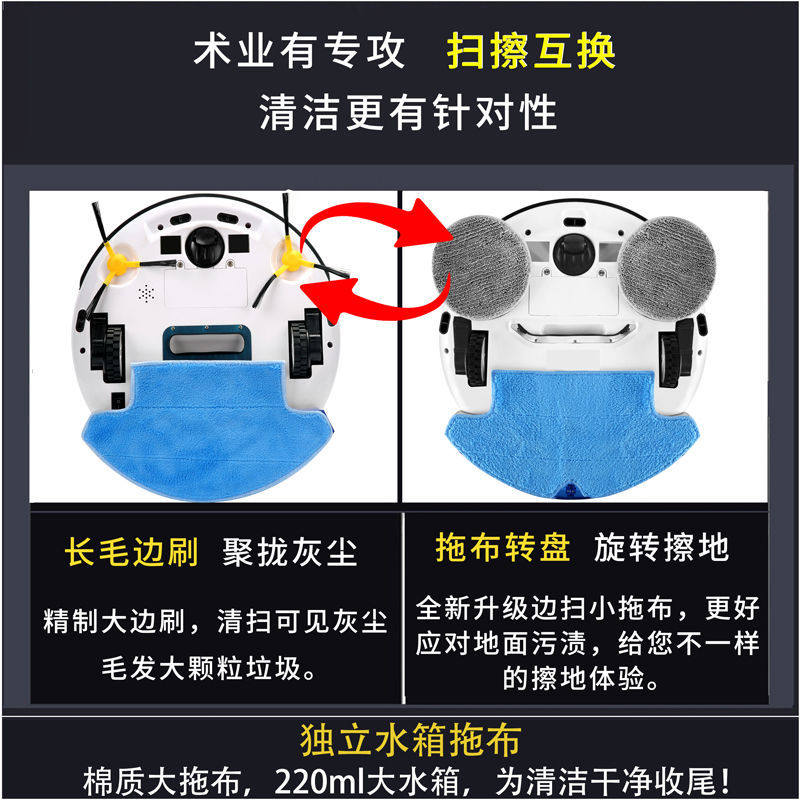 术业有专攻 扫擦互换

清洁更有针对性

长毛边刷 聚拢灰尘

精制大边刷，清扫可见灰尘毛发大颗粒垃圾。

拖布转盘 旋转擦地

全新升级边扫小拖布，更好应对地面污渍，给您不一样的擦地体验。

独立水箱拖布

棉质大拖布，220ml大水箱，为清洁干净收尾！