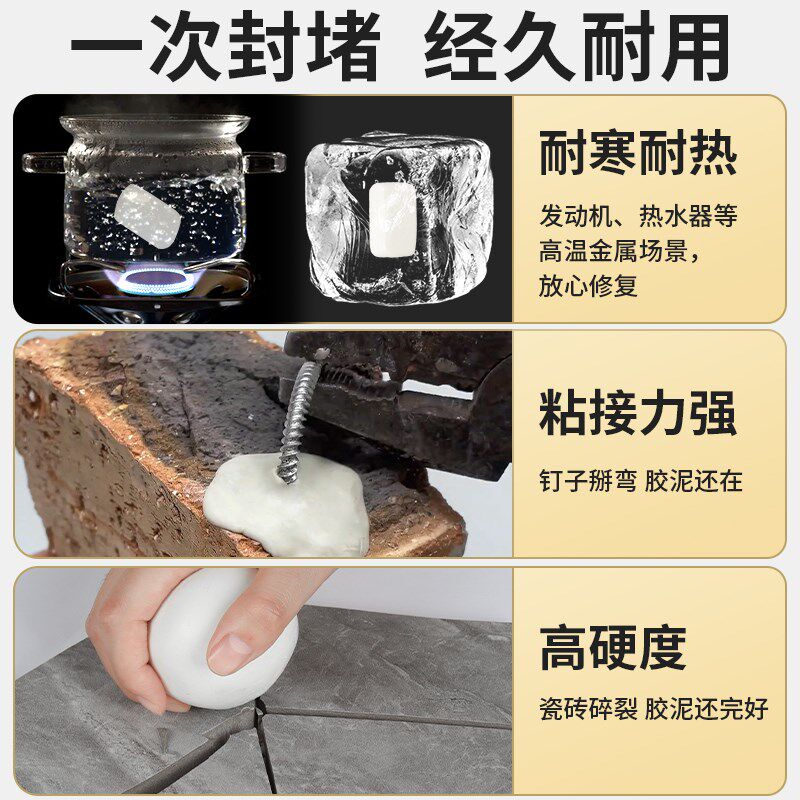 一次封堵 经久耐用

耐寒耐热

发动机、热水器等高温金属场景，放心修复

粘接力强

钉子掰弯 胶泥还在

高硬度

瓷砖碎裂 胶泥还完好