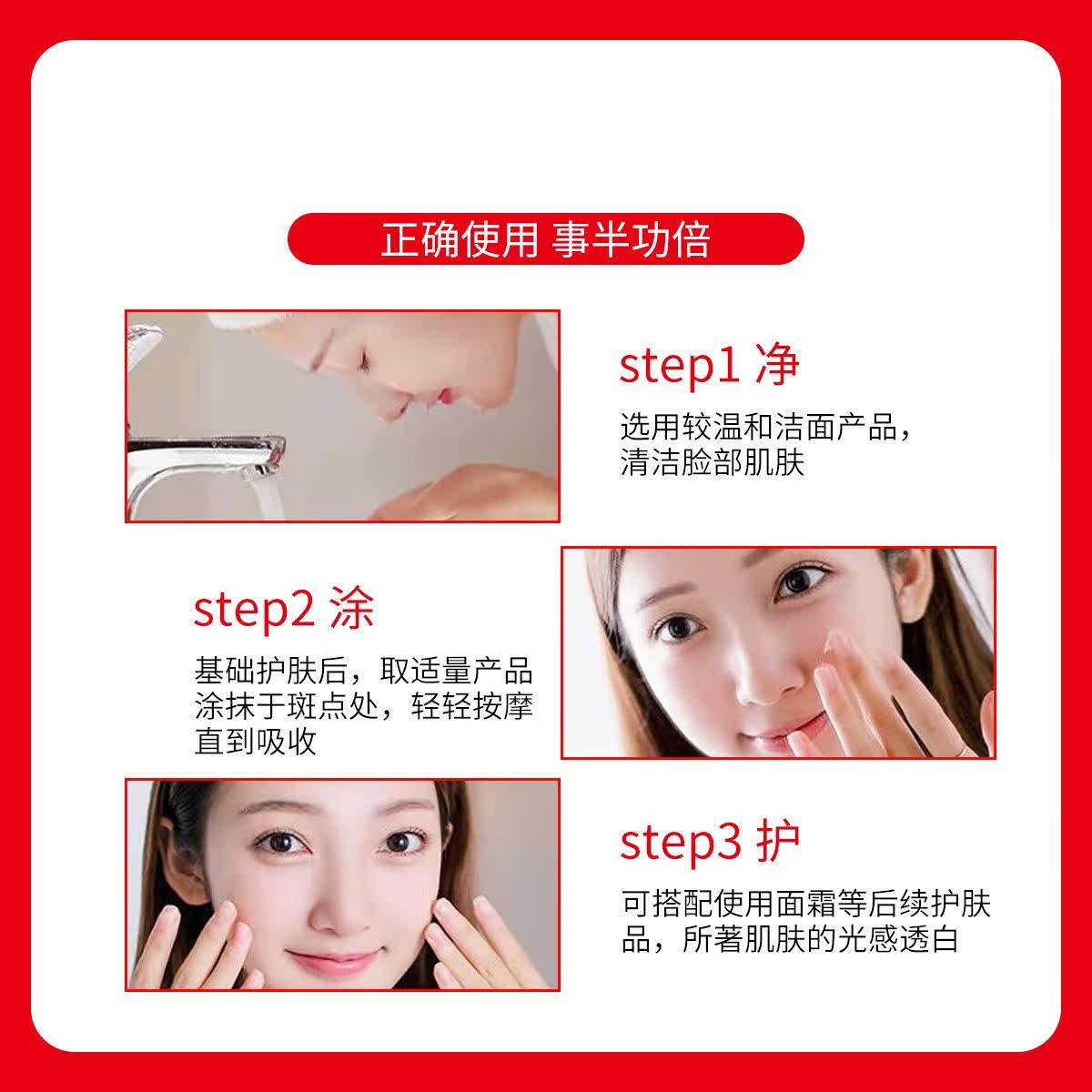 正确使用 事半功倍

step1 净

选用较温和洁面产品，清洁脸部肌肤

step2 涂

基础护肤后，取适量产品涂抹于斑点处，轻轻按摩直到吸收

step3 护

可搭配使用面霜等后续护肤品，所著肌肤的光感透白