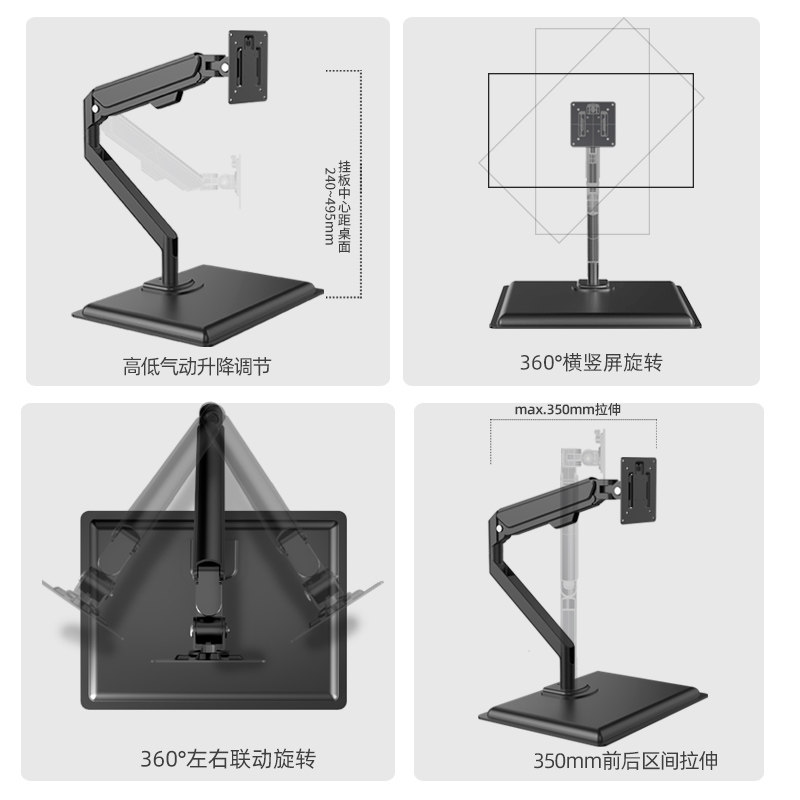 挂板中心距桌面
240~495mm

高低气动升降调节

360°横竖屏旋转

360°左右联动旋转

max.350mm拉伸

350mm前后区间拉伸