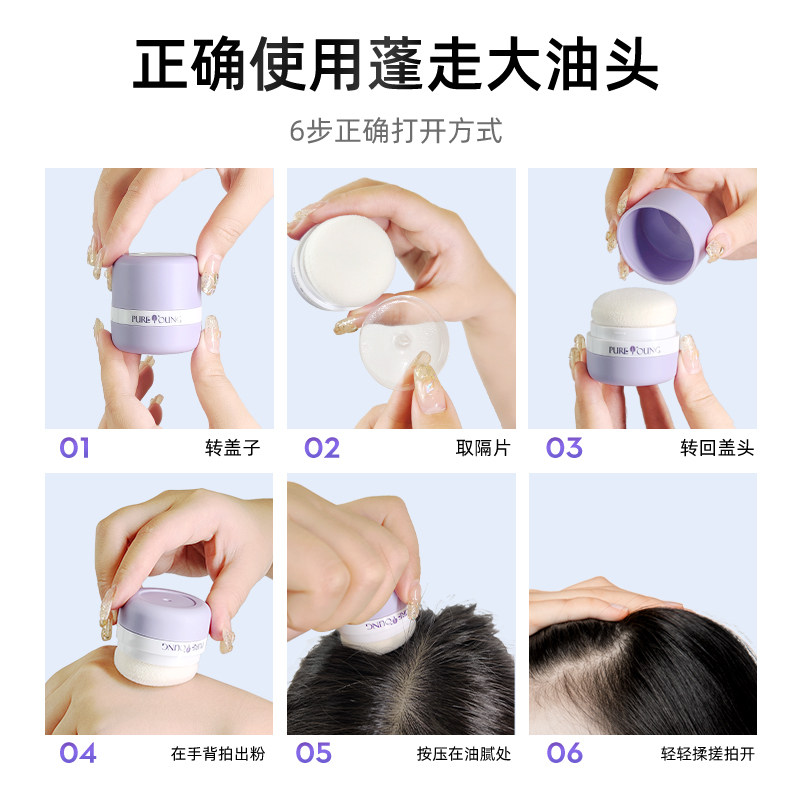 正确使用蓬走大油头

6步正确打开方式

PURE YOUNG

01 转盖子

02 取隔片

PURE YOUNG

03 转回盖头

PURE YOUNG

04 在手背拍出粉

PURE YOUNG

05 按压在油腻处

06 轻轻揉搓拍开