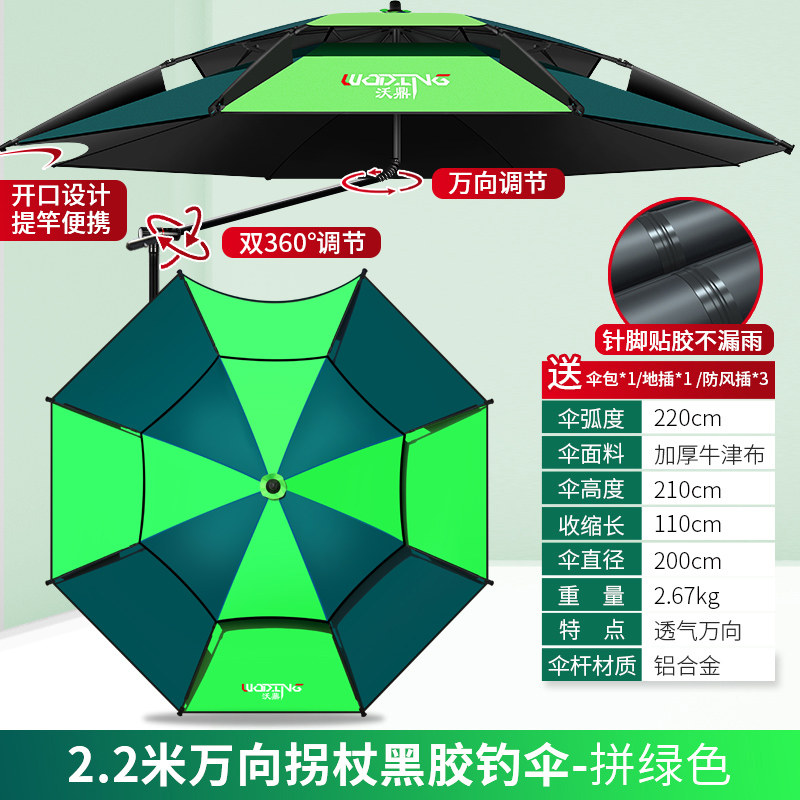 WODING
沃鼎

开口设计
提竿便携

万向调节

双360°调节

针脚贴胶不漏雨

送 伞包*1/地插*1 /防风插*3

| 伞弧度 | 220cm |
|---|---|
| 伞面料 | 加厚牛津布 |
| 伞高度 | 210cm |
| 收缩长 | 110cm |
| 伞直径 | 200cm |
| 重　量 | 2.67kg |
| 特　点 | 透气万向 |
| 伞杆材质 | 铝合金 |

WODING
沃鼎

2.2米万向拐杖黑胶钓伞-拼绿色