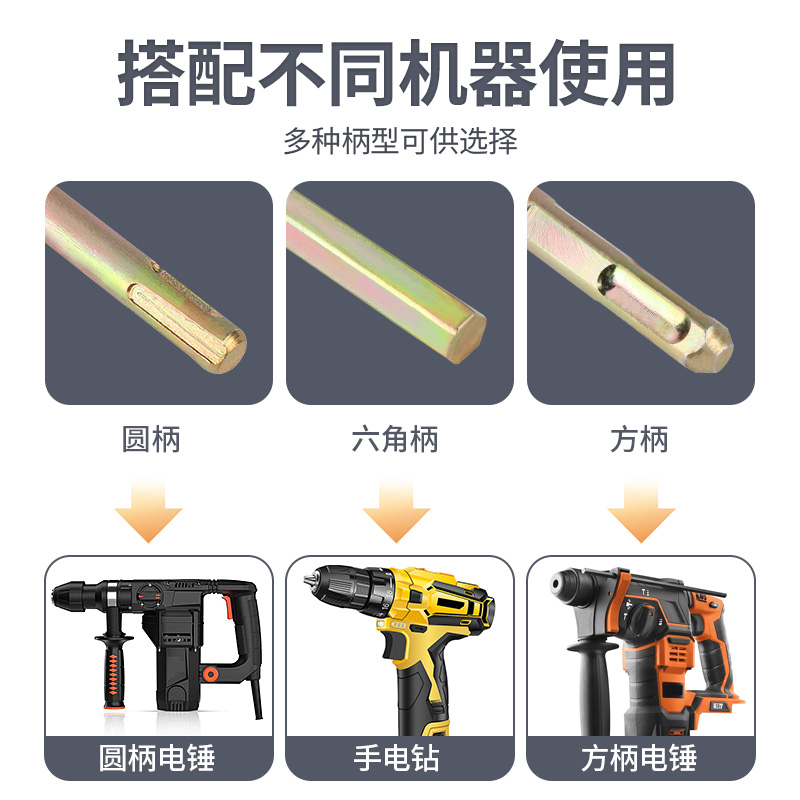 搭配不同机器使用

多种柄型可供选择

圆柄

六角柄

方柄

圆柄电锤

手电钻

方柄电锤