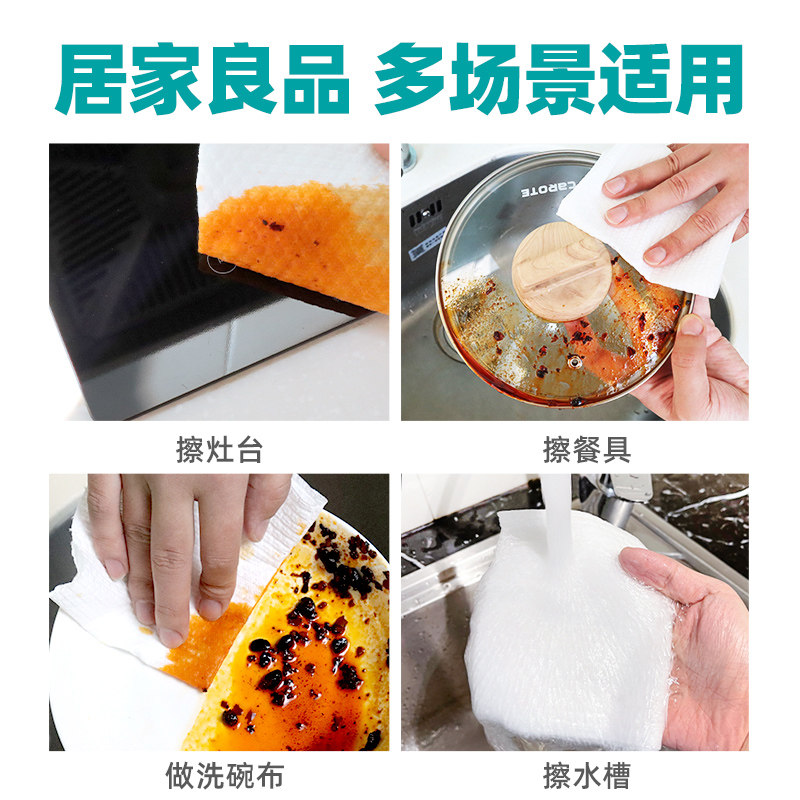 居家良品 多场景适用

CAROTE

擦灶台

擦餐具

做洗碗布

擦水槽