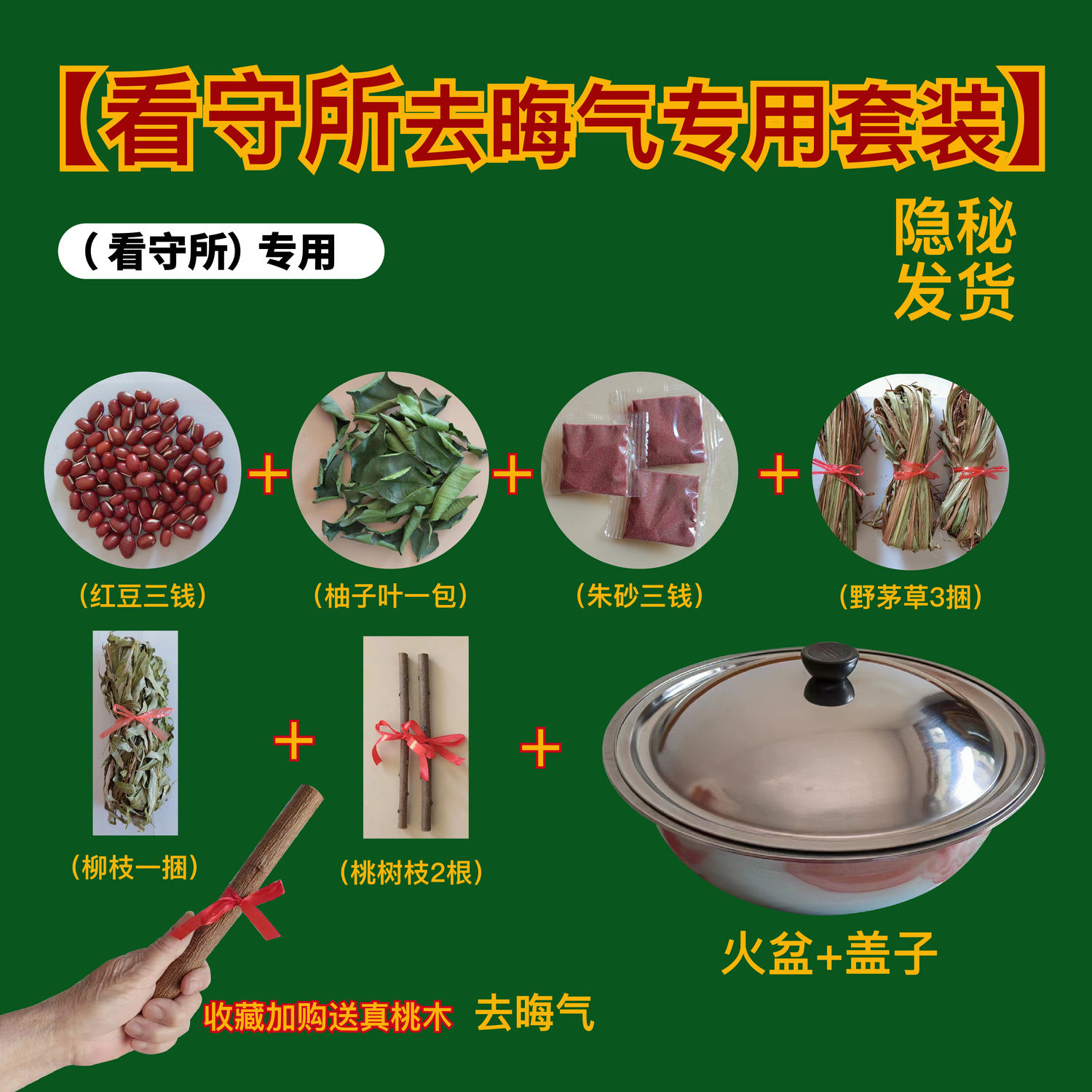 【看守所去晦气专用套装】

（看守所）专用

隐秘发货

（红豆三钱） + （柚子叶一包） + （朱砂三钱） + （野茅草3捆）

（柳枝一捆） + （桃树枝2根） +

火盆+盖子

收藏加购送真桃木 去晦气