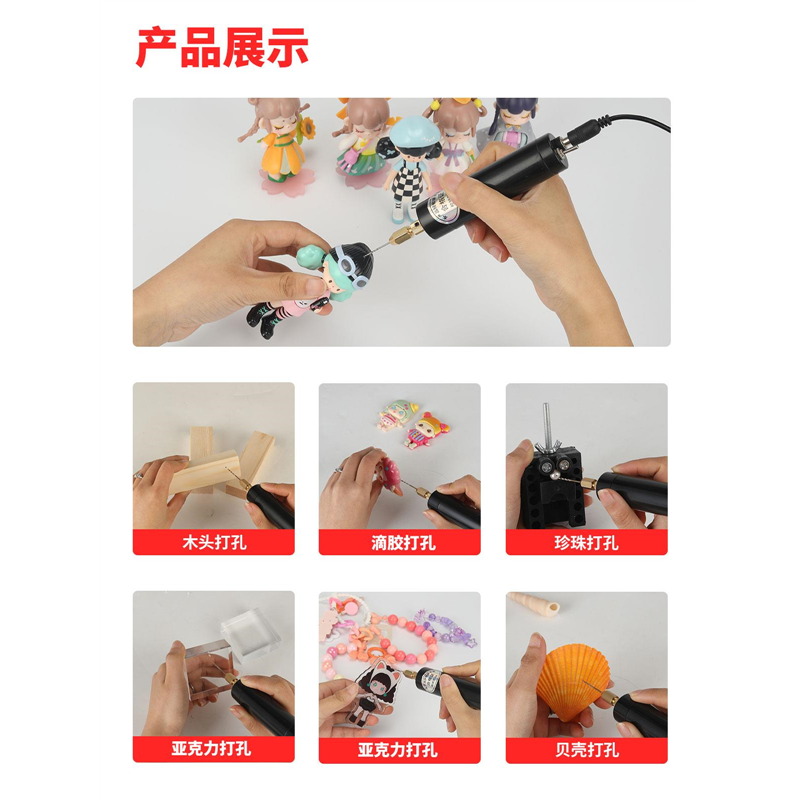 产品展示

木头打孔

滴胶打孔

珍珠打孔

亚克力打孔

亚克力打孔

贝壳打孔